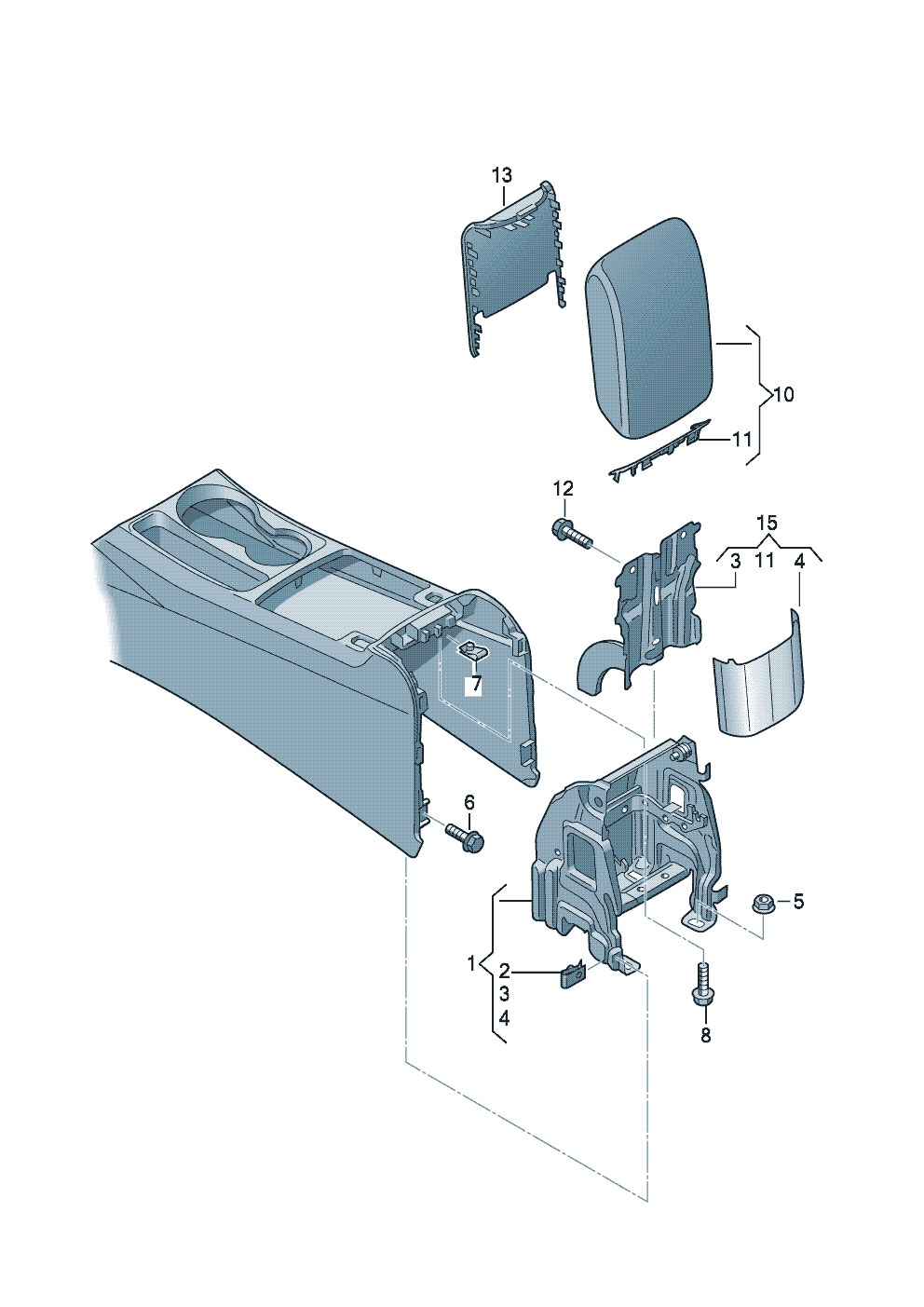 13
10
11
12
15
3 11 4
7
6
5
1
2
3
4
8