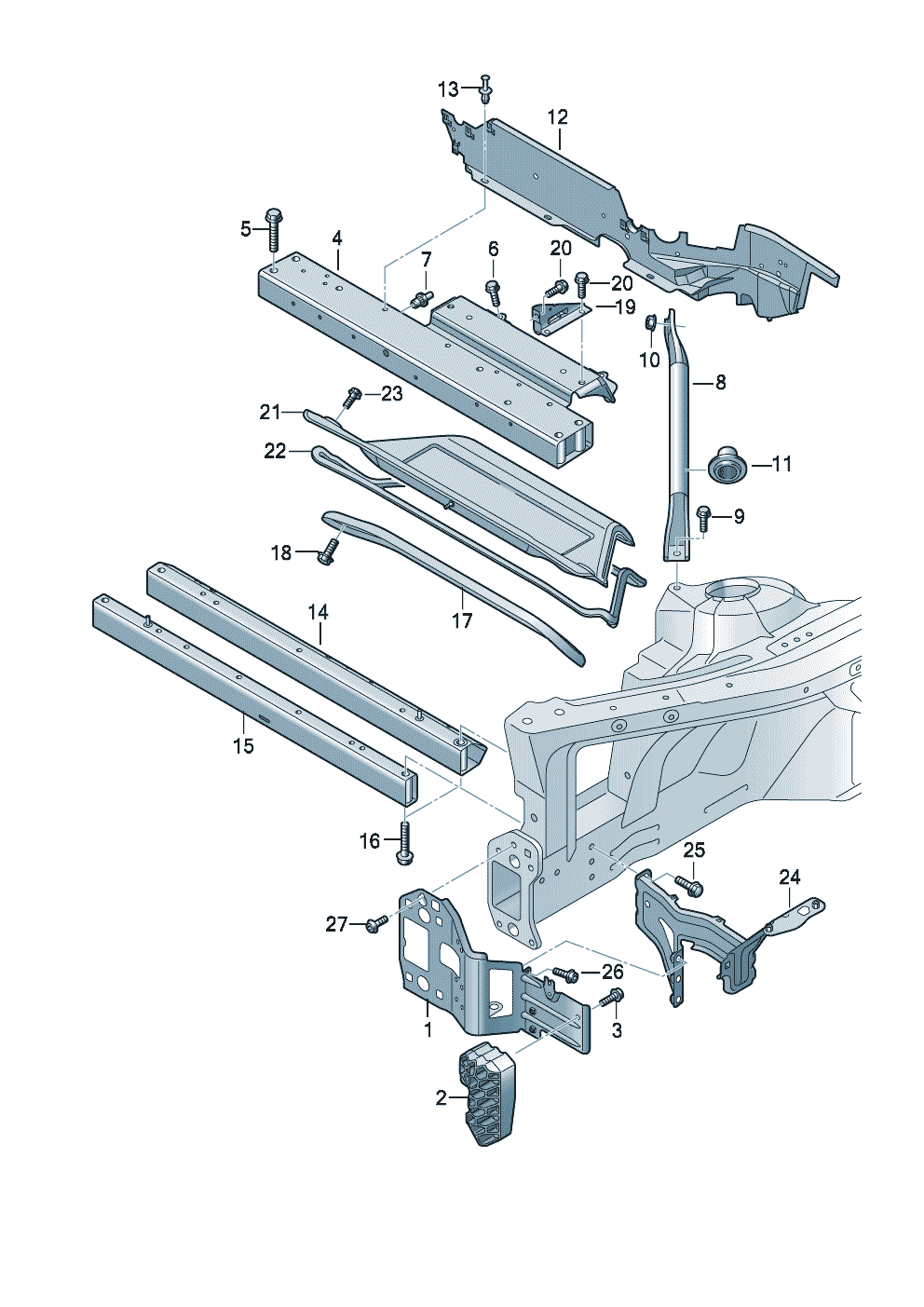 13
12
5
4
7
6
20
20
19
10
8
23
21
22
11
9
18
17
14
15
16
25
24
27
26
1
3
2