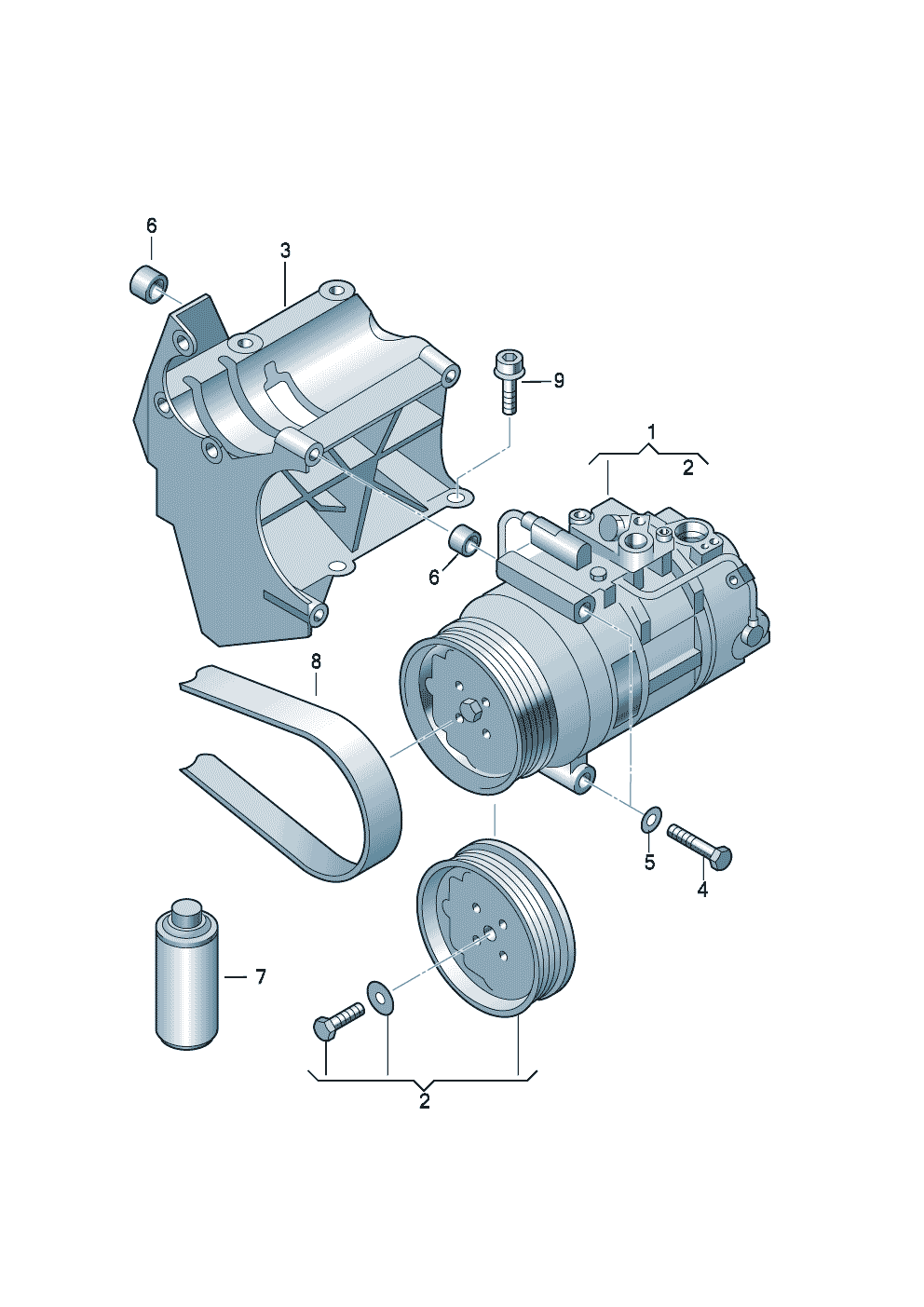 6
3
9
1
2
6
8
5
4
7
2