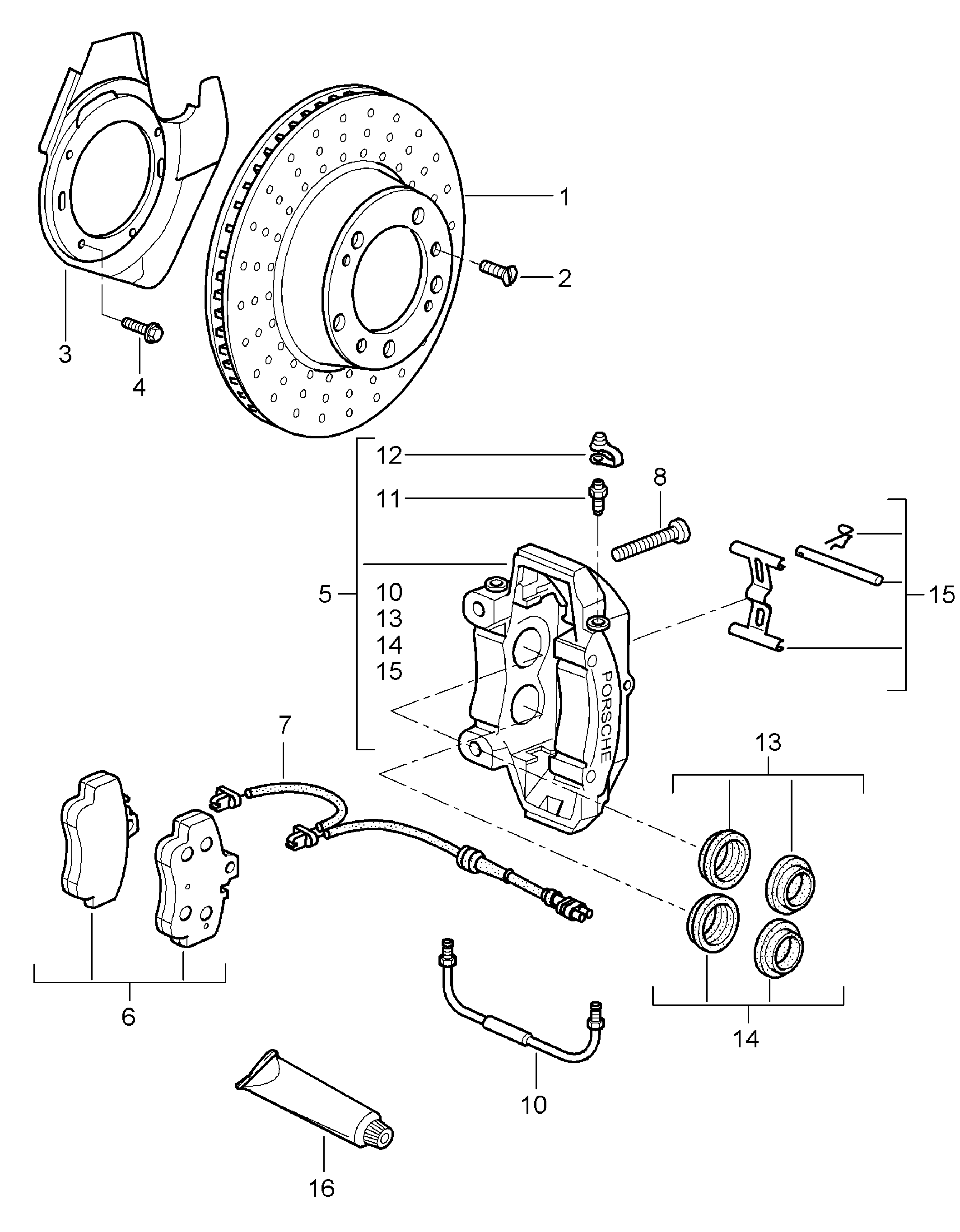 1
2
3
4
12
11
8
5
10
13
14
15
15
PORSCHE
7
13
6
14
10
16