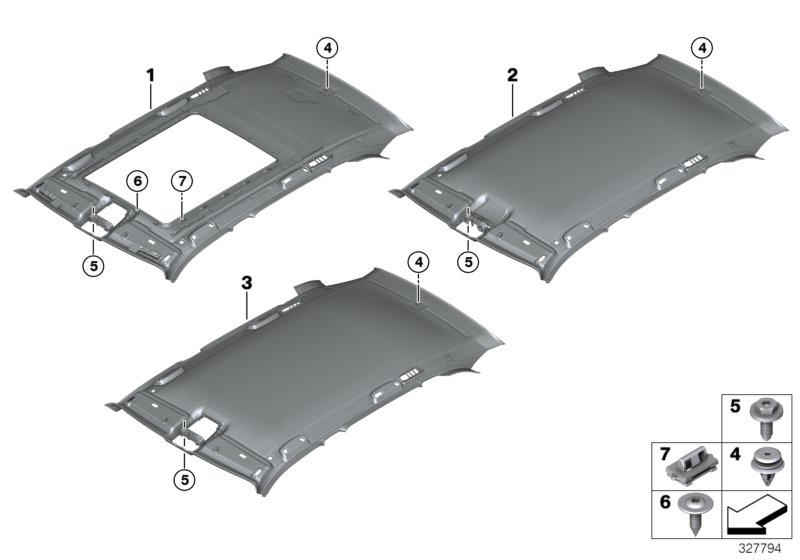 1
4
6
7
5
2
4
5
3
4
5
5
7
4
6
327794