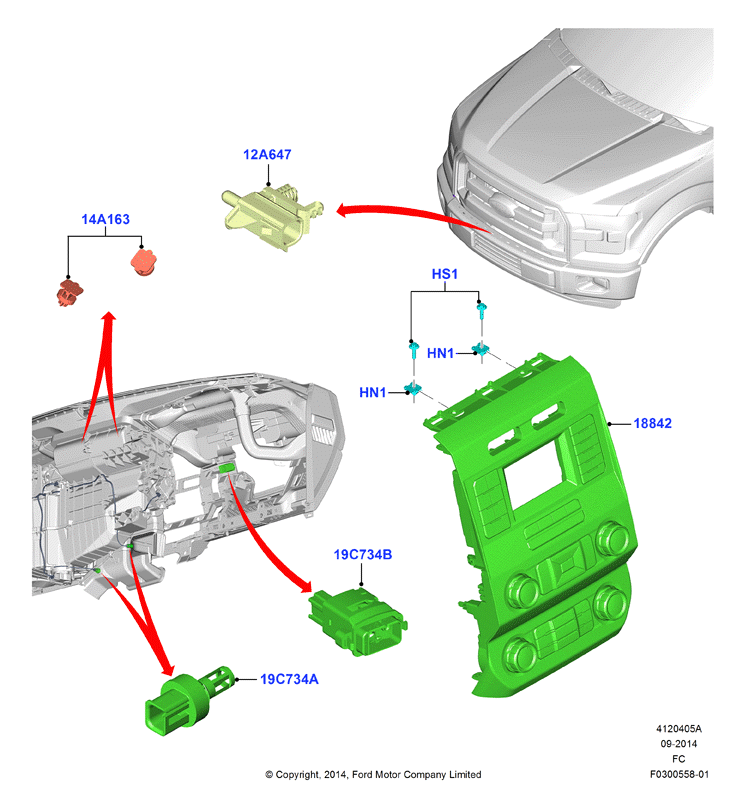 12A647

14A163

HS1

HN1

HN1

18842

19C734B

19C734A

4120405A
09-2014
FC
F0300558-01

© Copyright, 2014, Ford Motor Company Limited