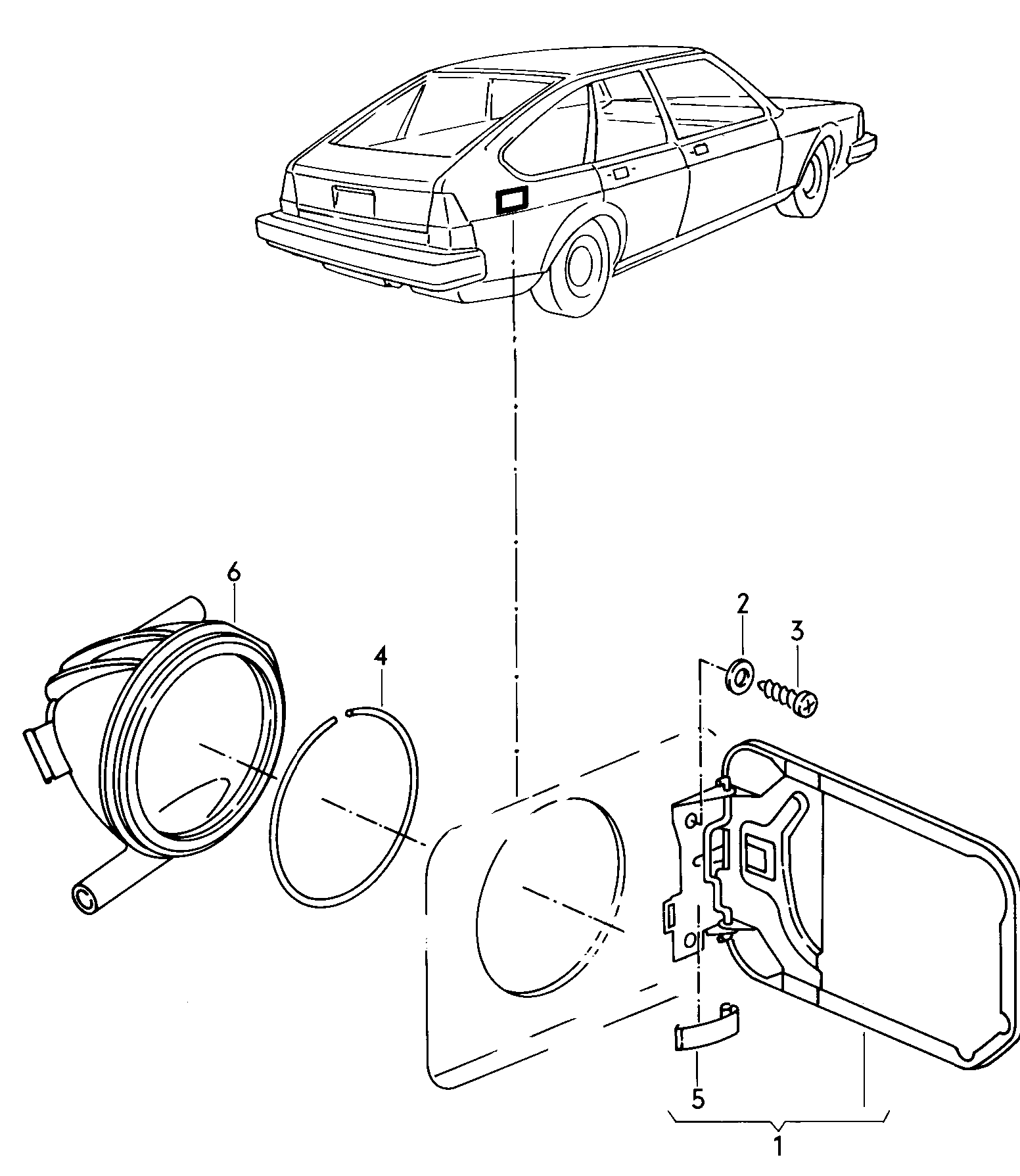 6
4
2
3
5
1