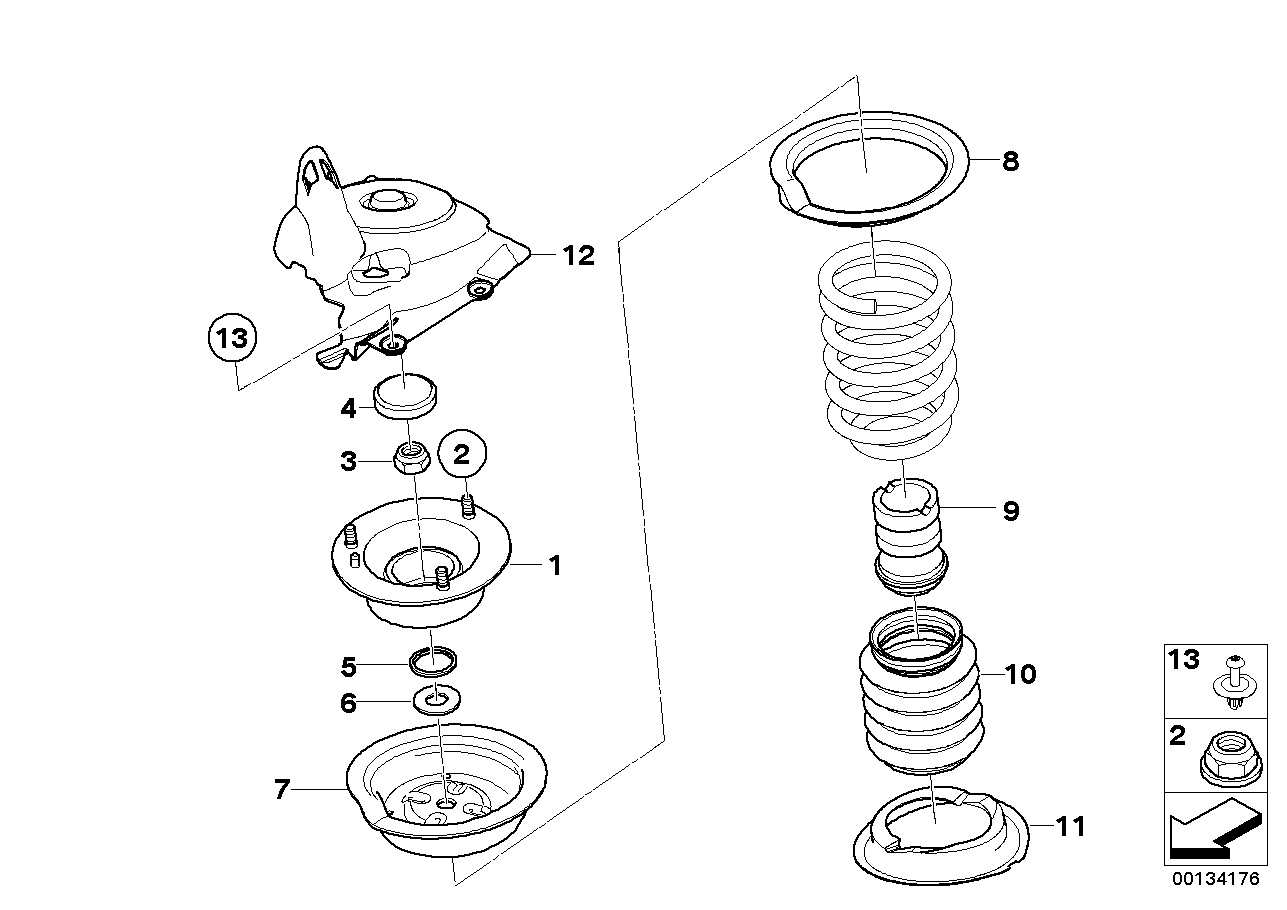 12
13
4
3
2
1
5
6
7
8
9
10
11
13
2
00134176