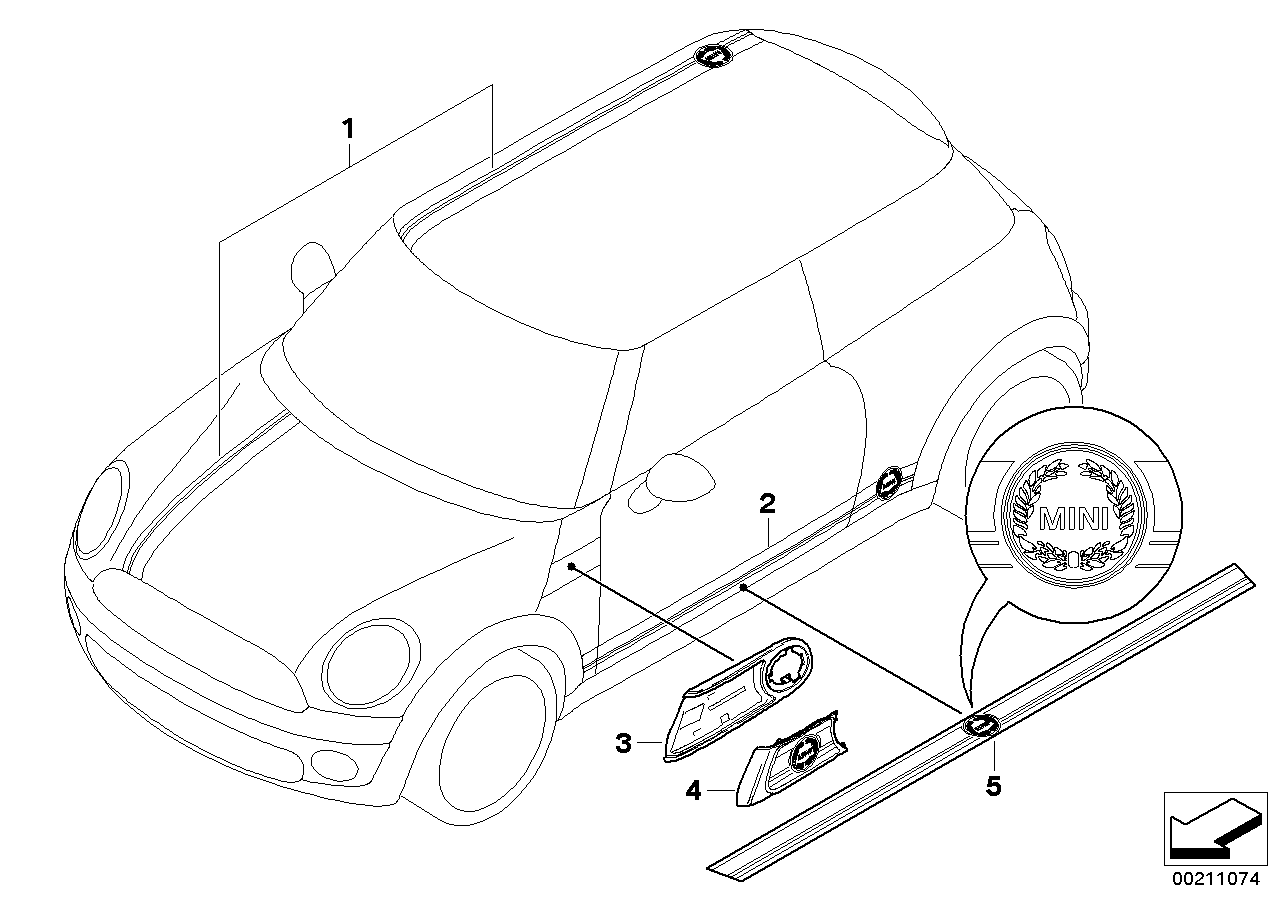 1
2
MINI
3
4
5
00211074