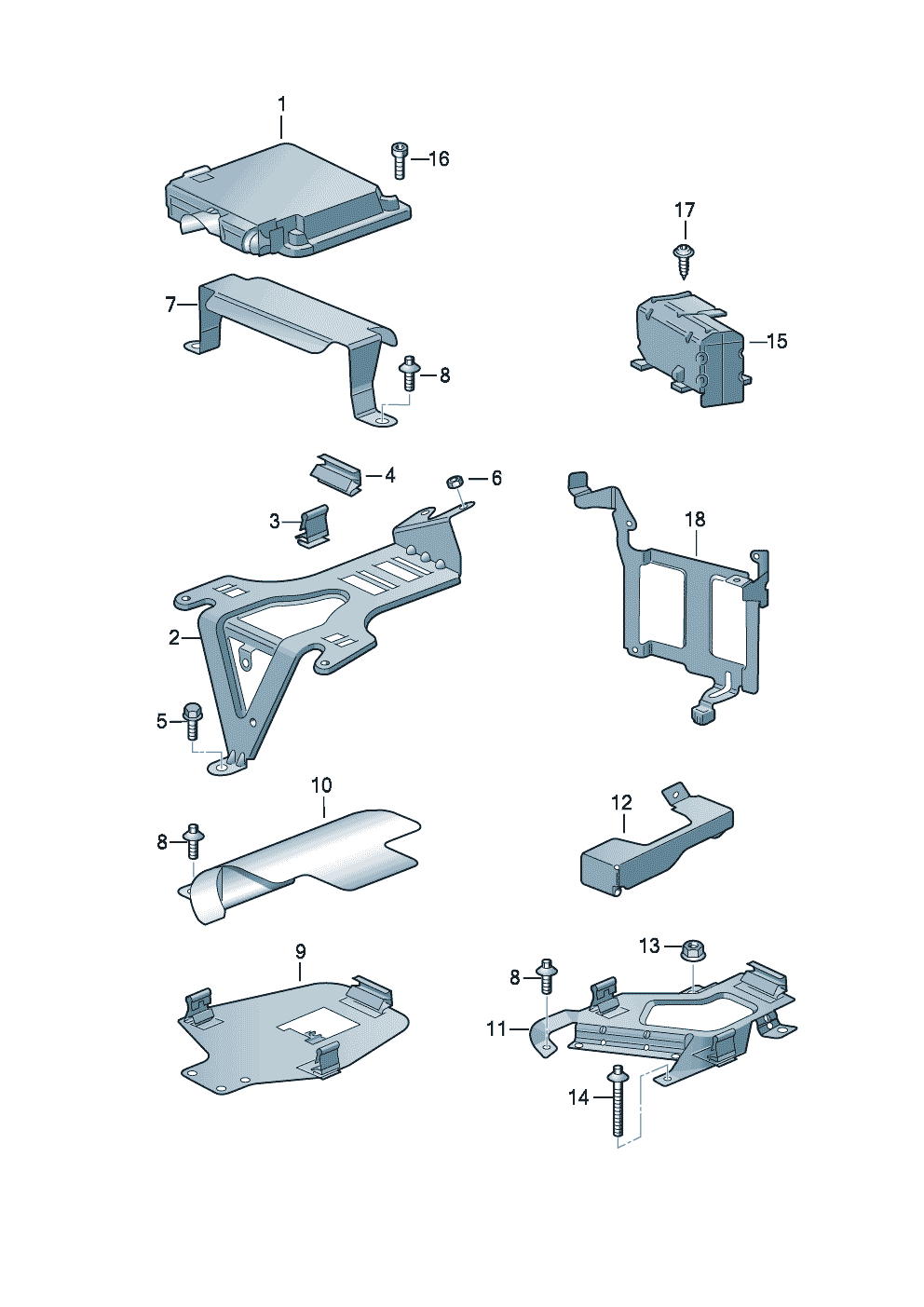 1
16
17
7
15
8
4
6
3
18
2
5
10
12
8
9
13
8
11
14