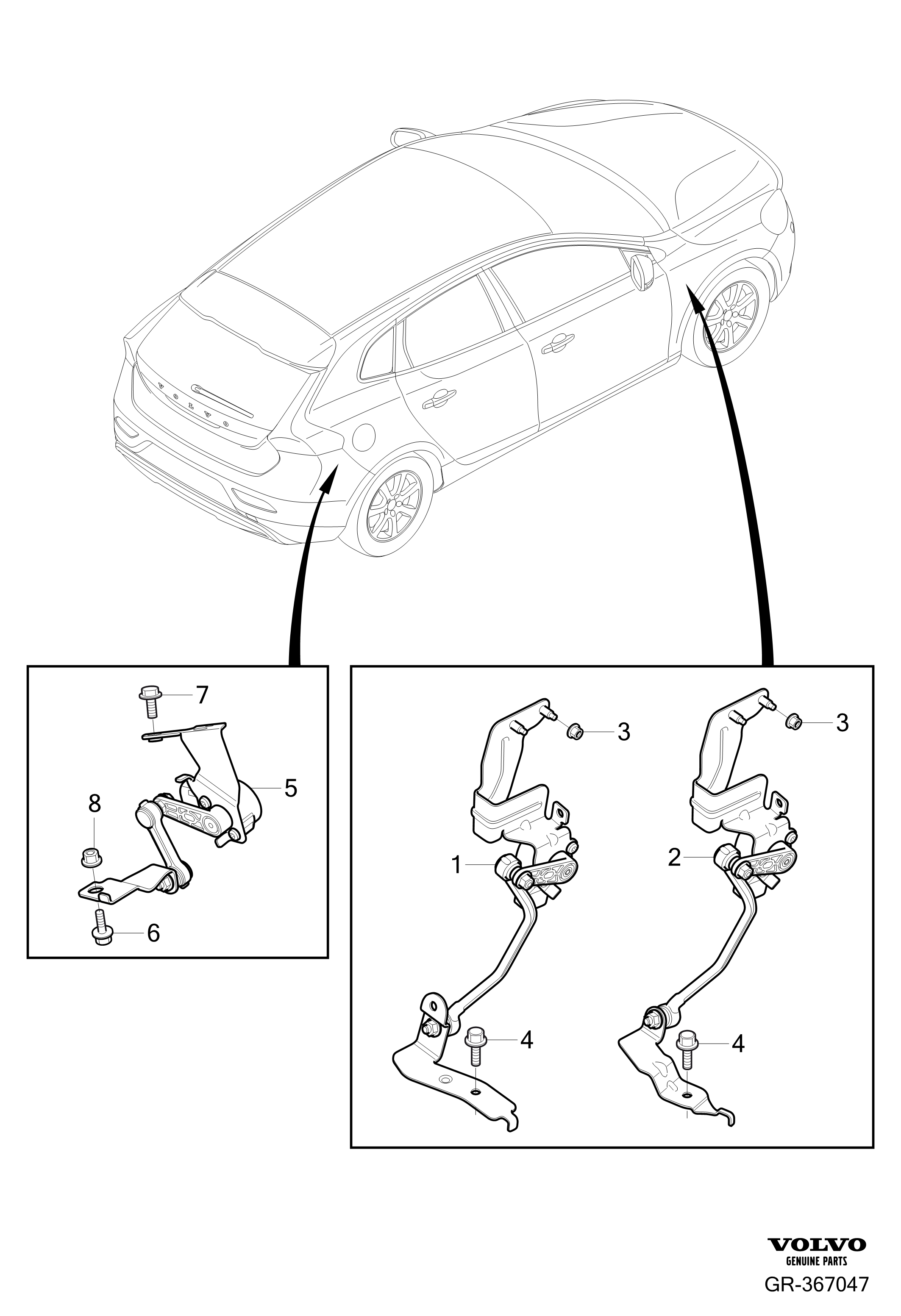 VOLVO

7
5
8
6

3
3
1
2
4
4

VOLVO
GENUINE PARTS
GR-367047