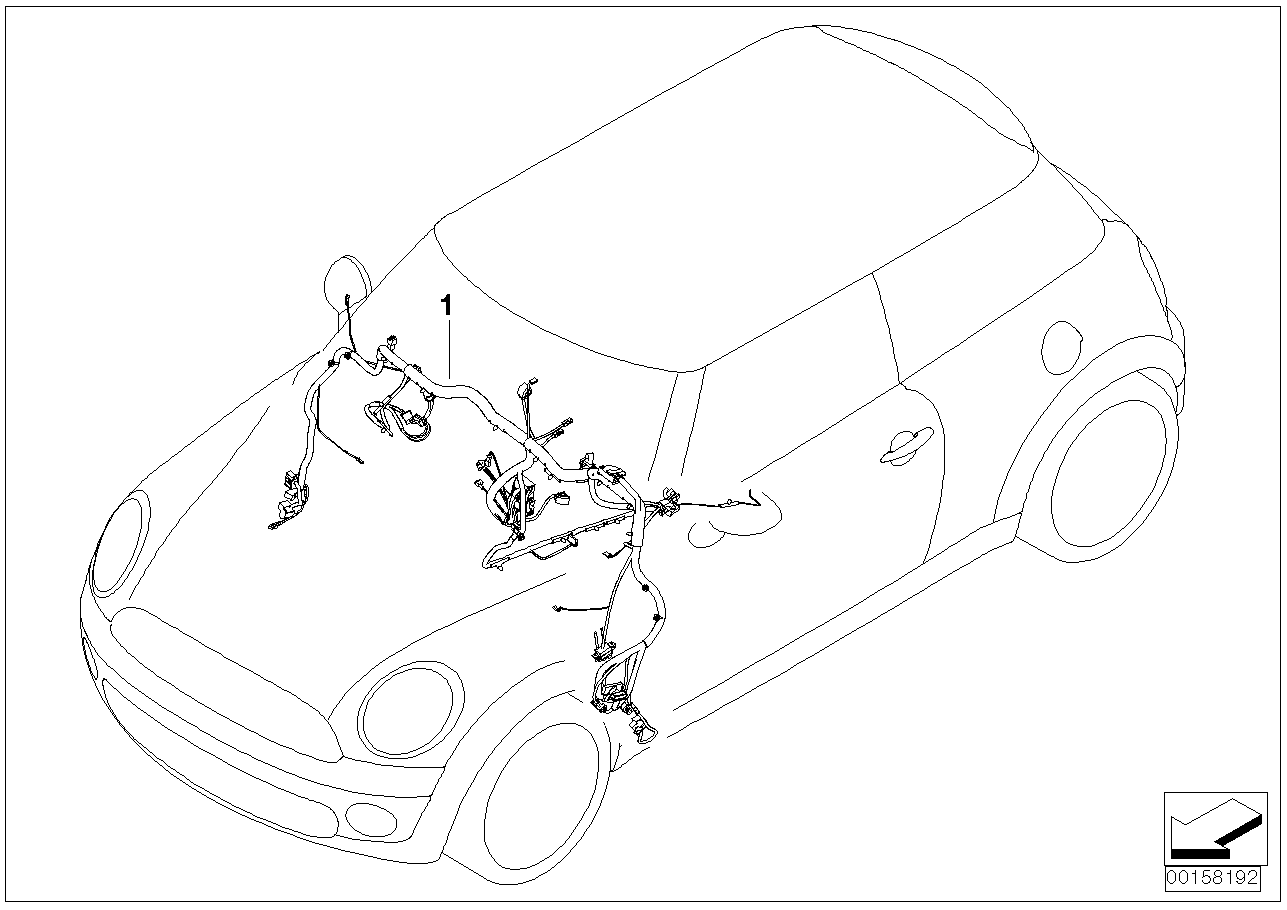 1

00158192