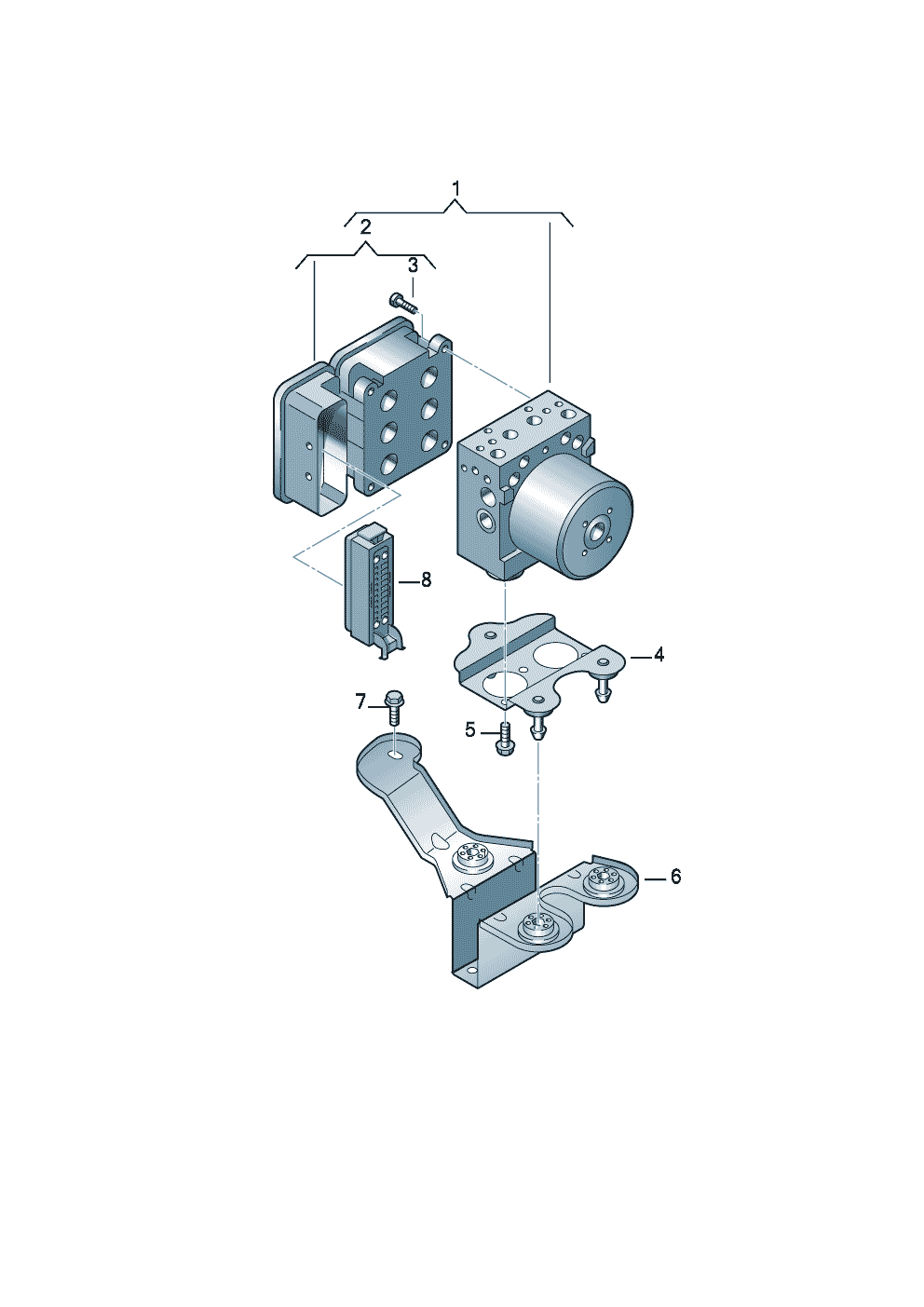 1
2
3
8
4
7
5
6