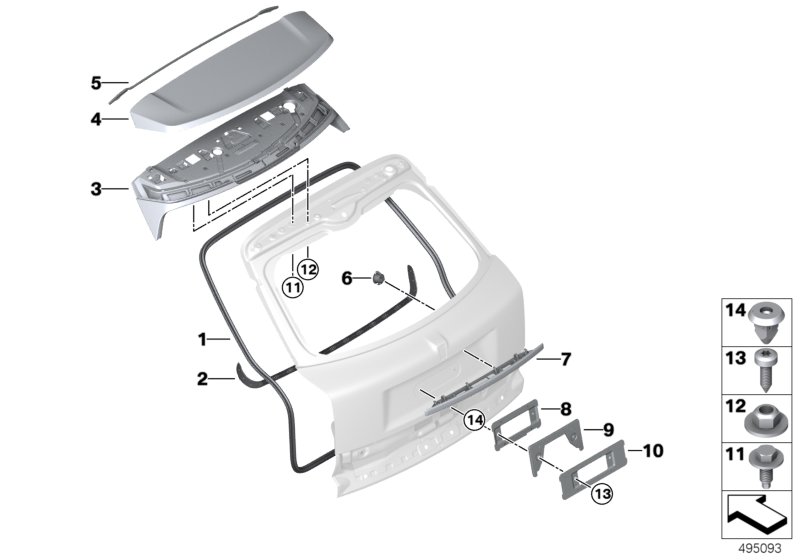 5
4
3
11
12
6
1
2
7
14
8
9
10
13
14
13
12
11
495093