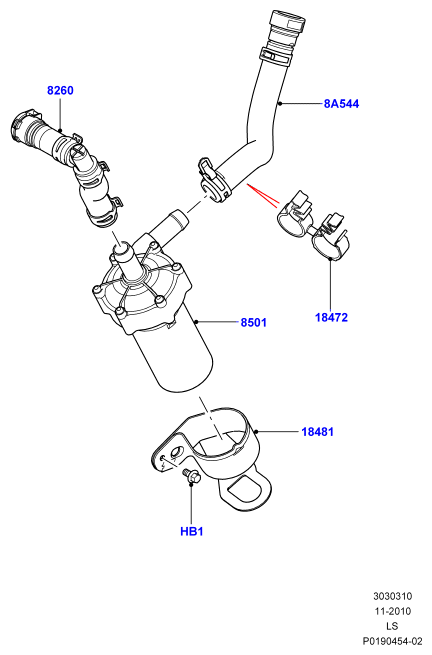 8260

8A544

18472

8501

18481

HB1

3030310
11-2010
LS
P0190454-02