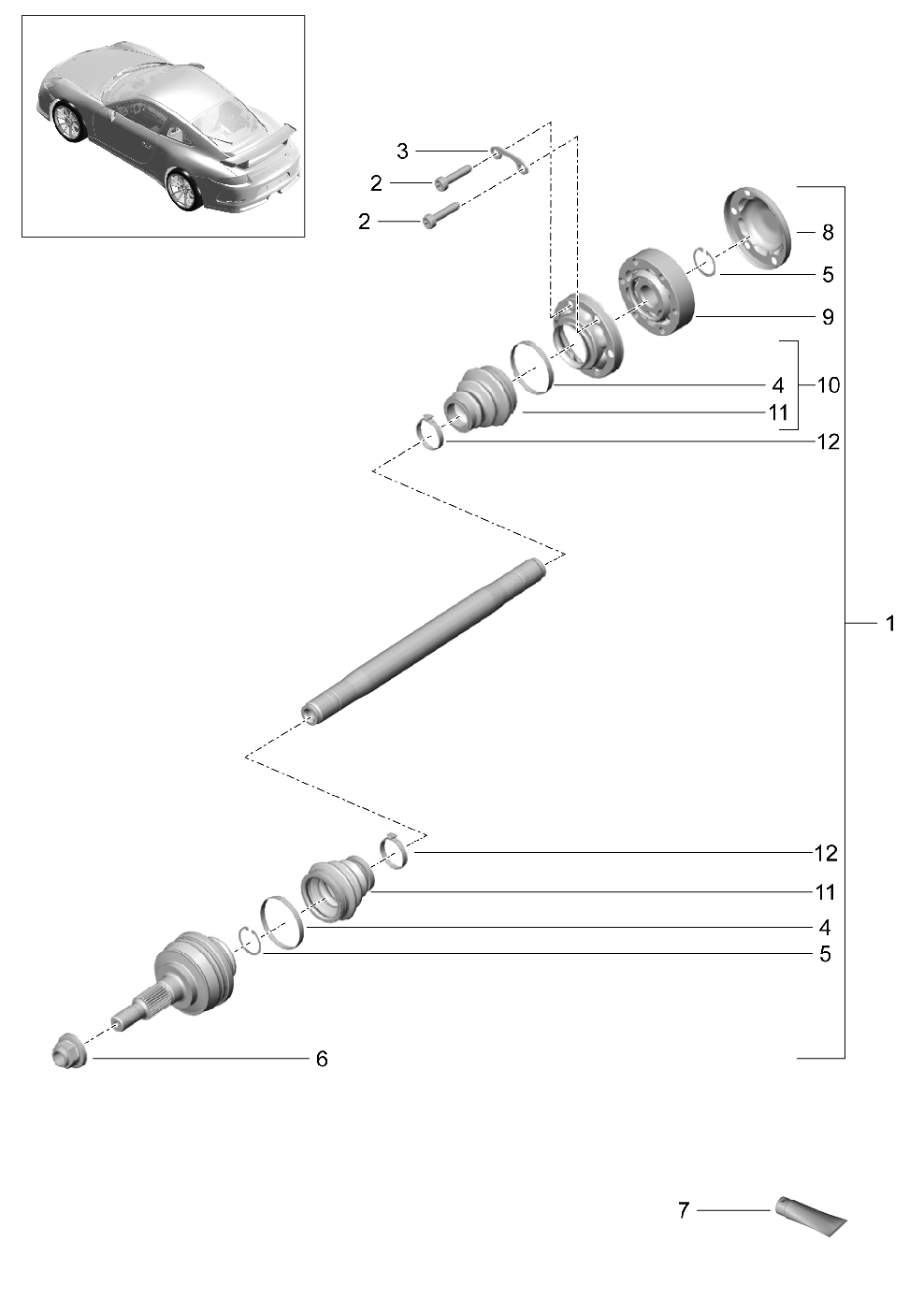 3
2
2
8
5
9
4
10
11
12
1
12
11
4
5
6
7