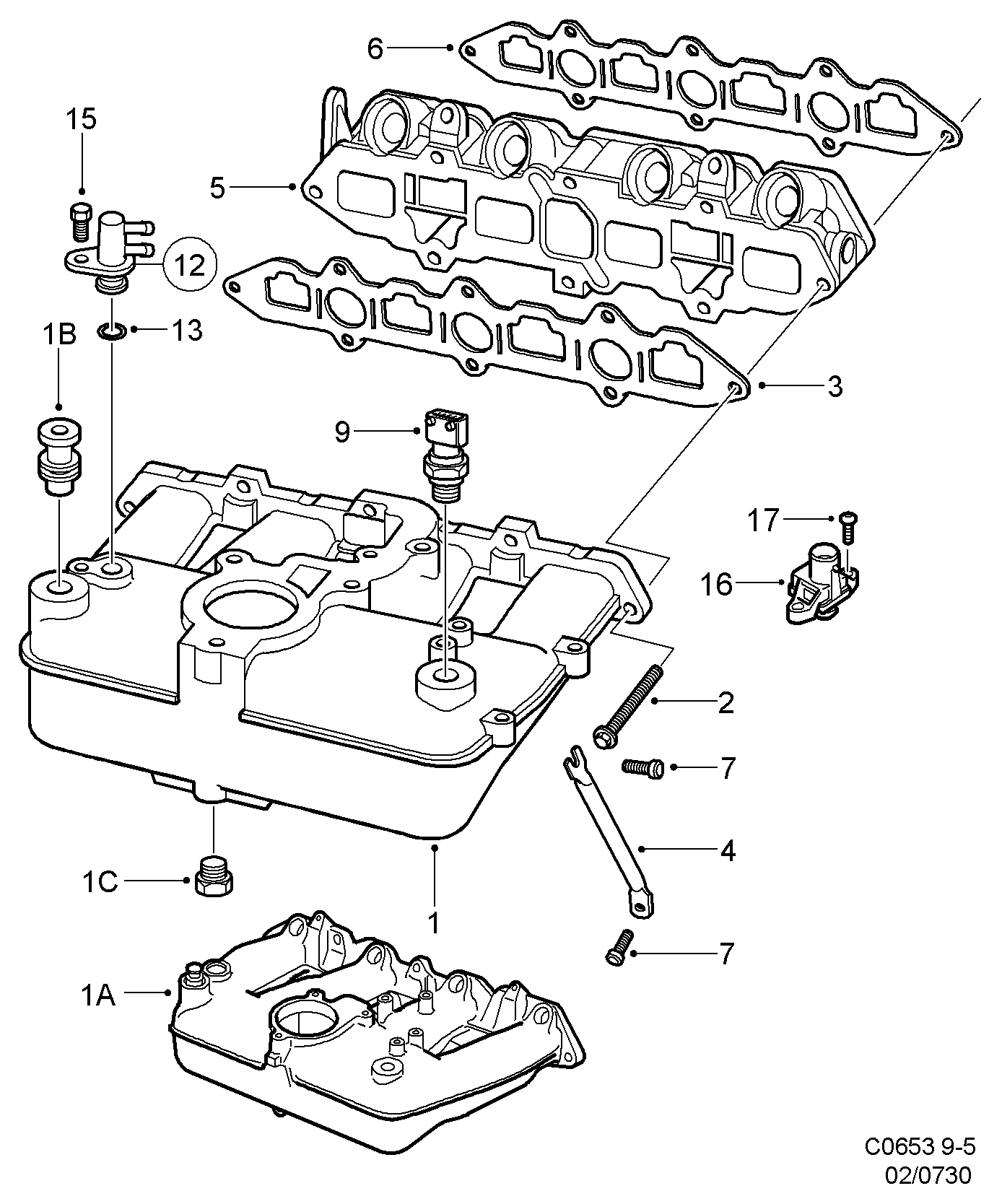 6
15
5
12
13
1B
3
9
17
16
2
7
4
1C
1
7
1A
C0653 9-5
02/0730