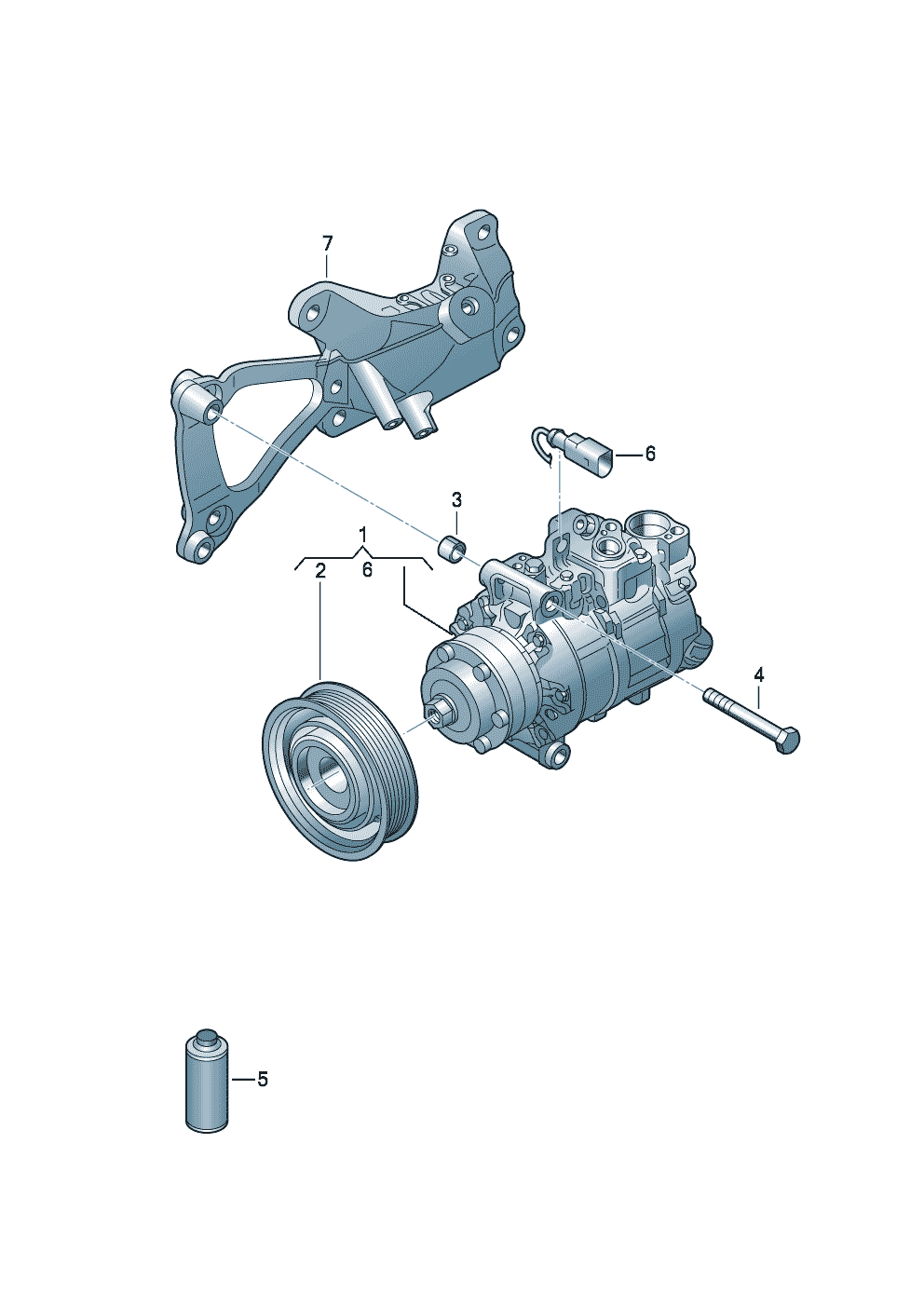 7
6
3
1
2
6
4
5