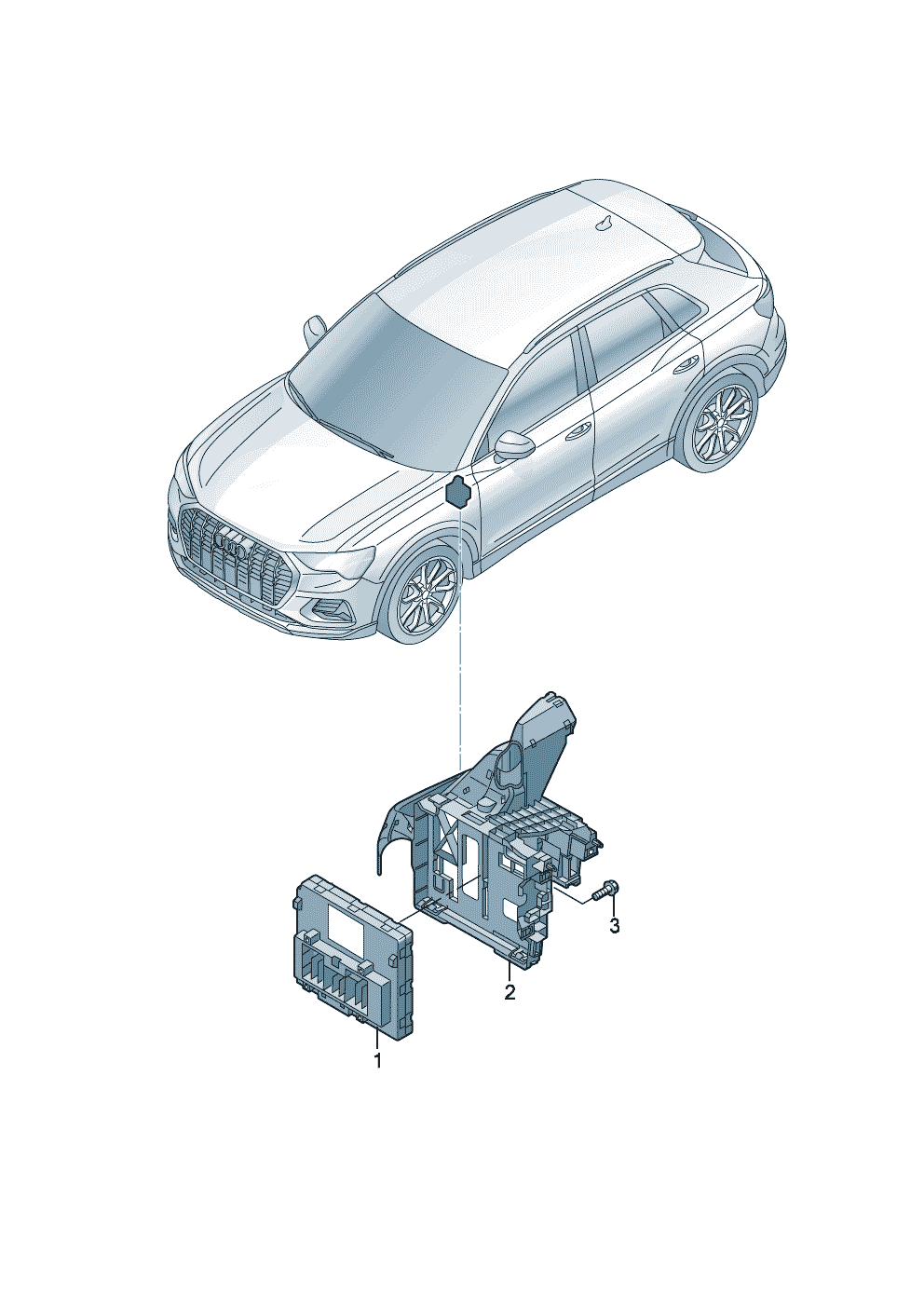 3
2
1