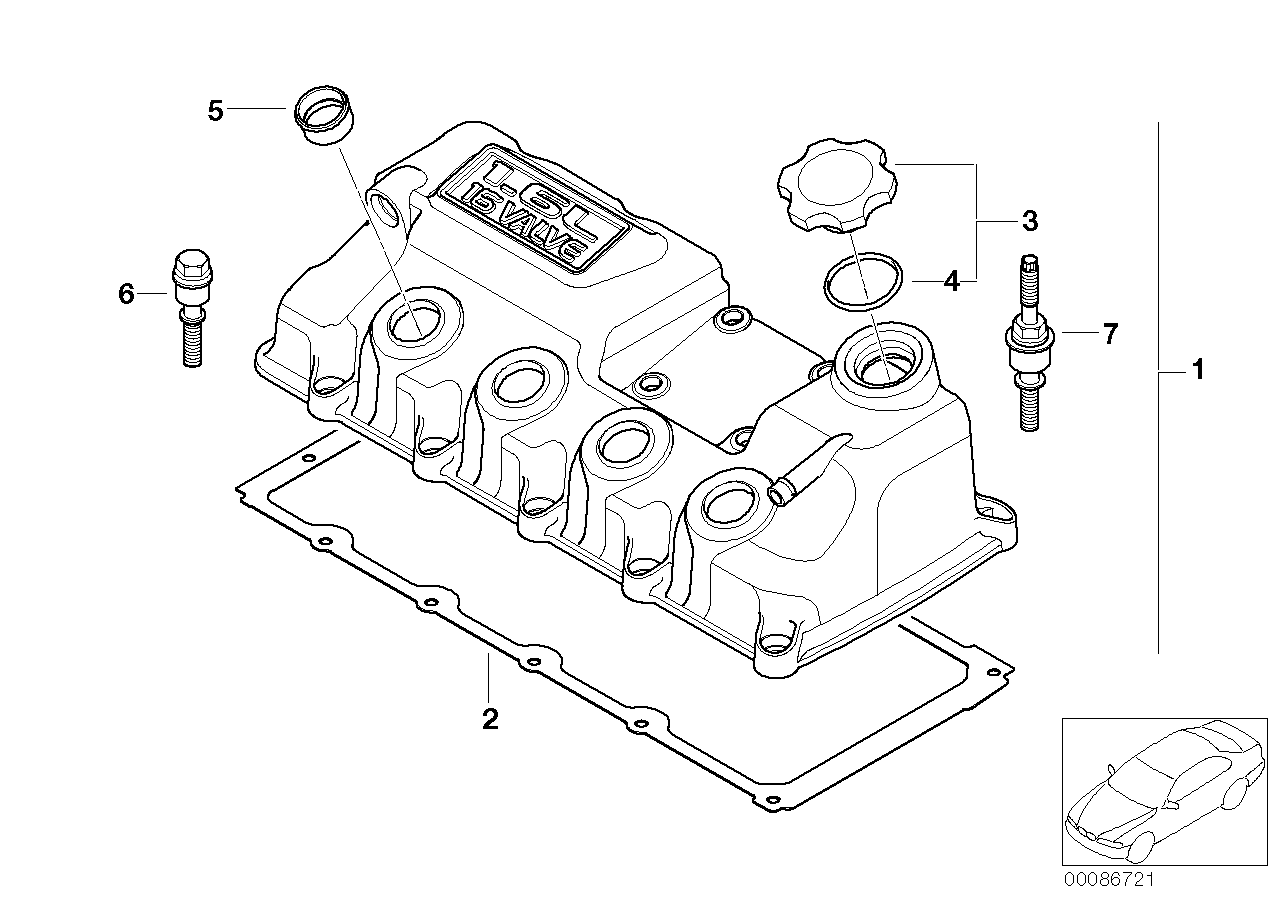 5
1.6L
16 VALVE
3
4
6
7
1
2
00086721