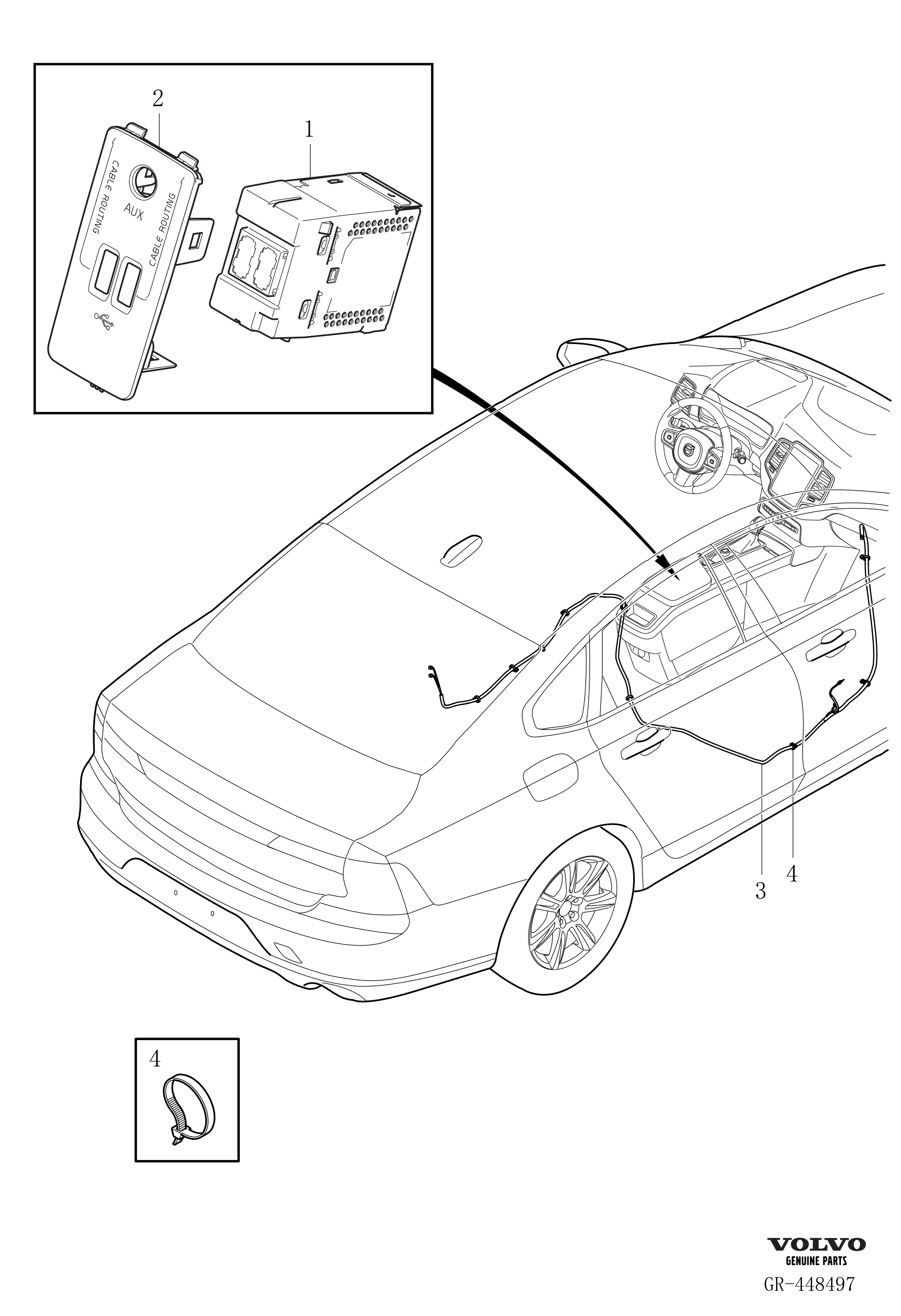 2

1

CABLE ROUTING

AUX

CABLE ROUTING

3

4

4

VOLVO
GENUINE PARTS

GR-448497