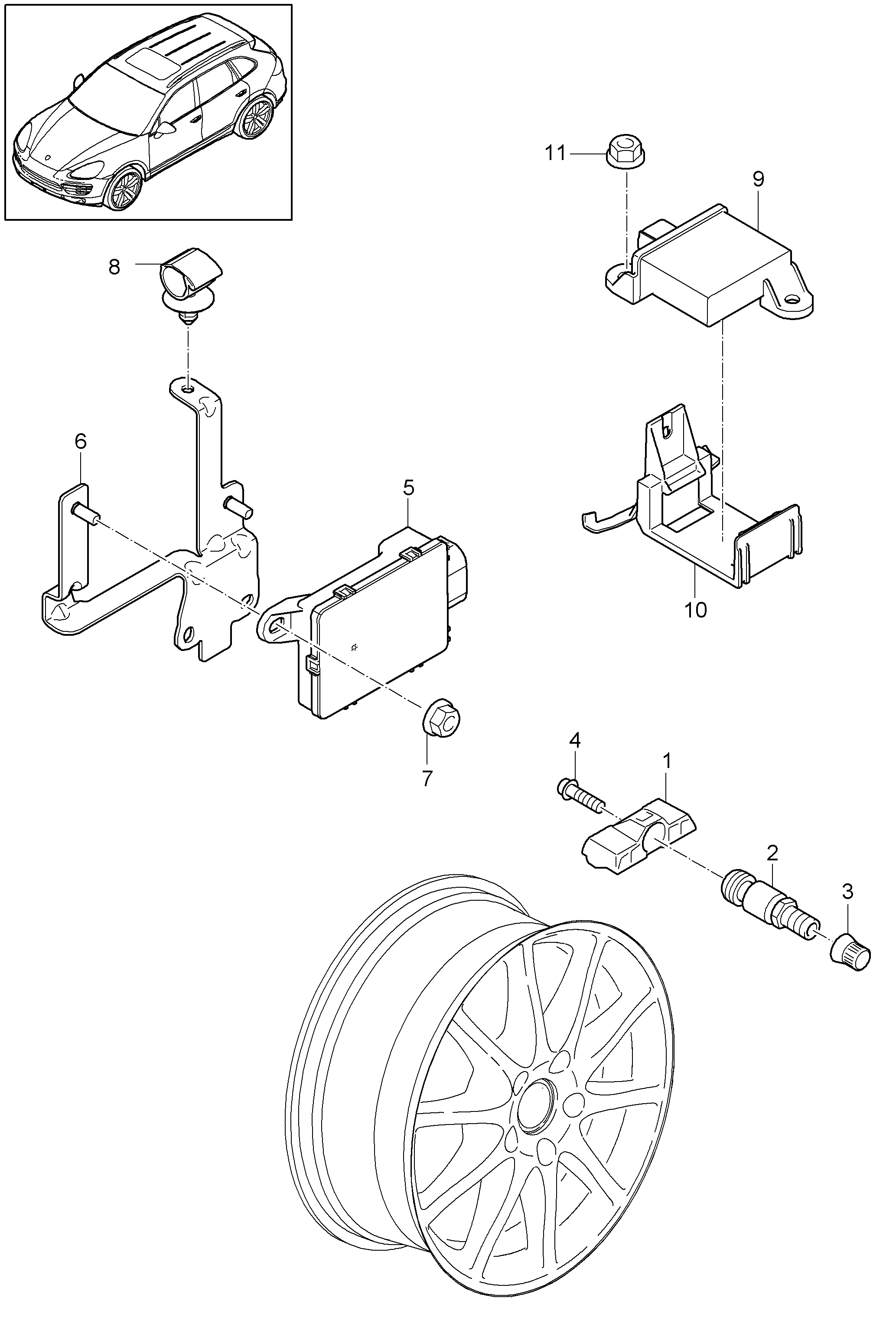 11
9
8
6
5
10
7
4
1
2
3