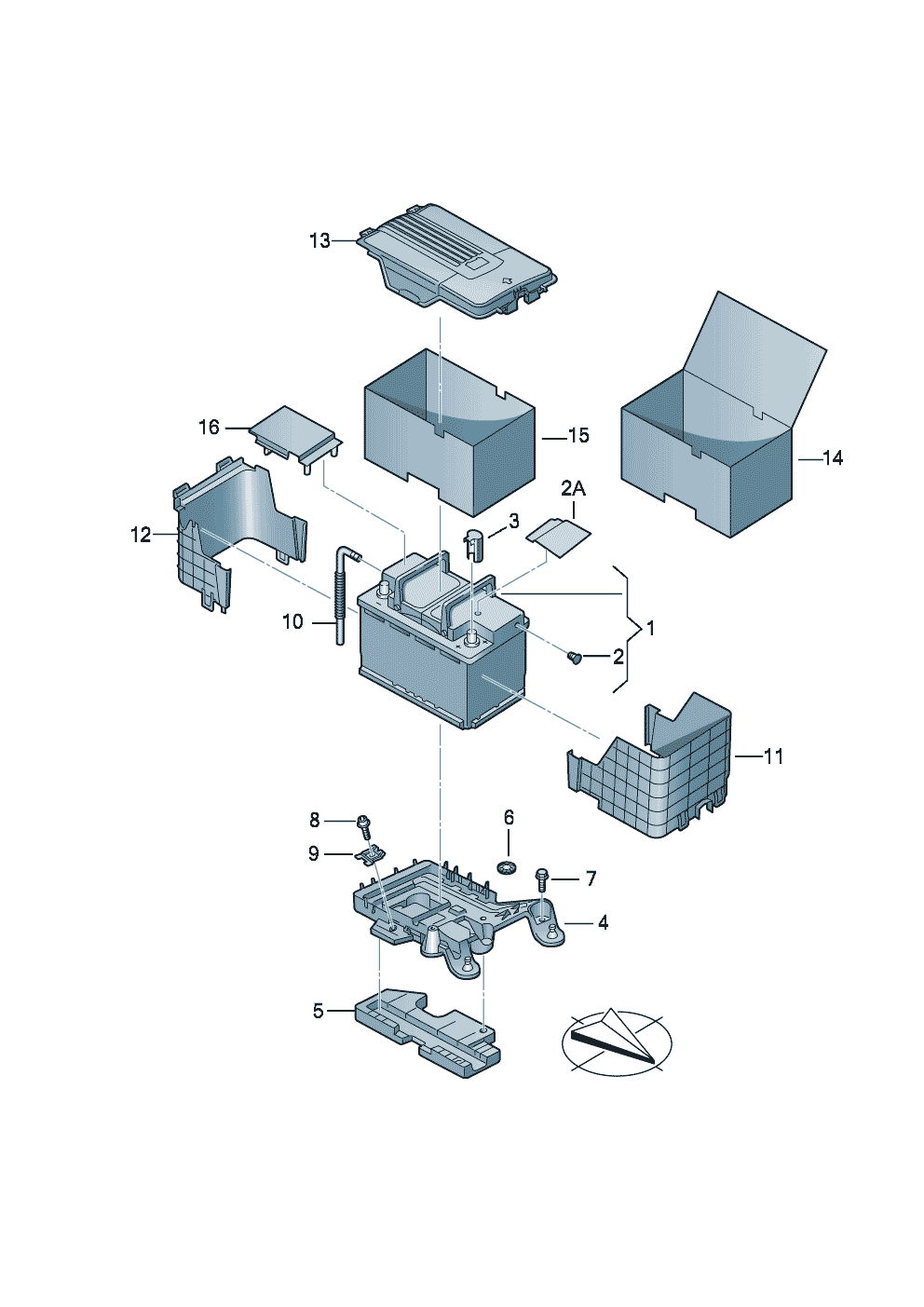 13
16
15
14
2A
12
3
10
1
2
11
8
6
9
7
4
5