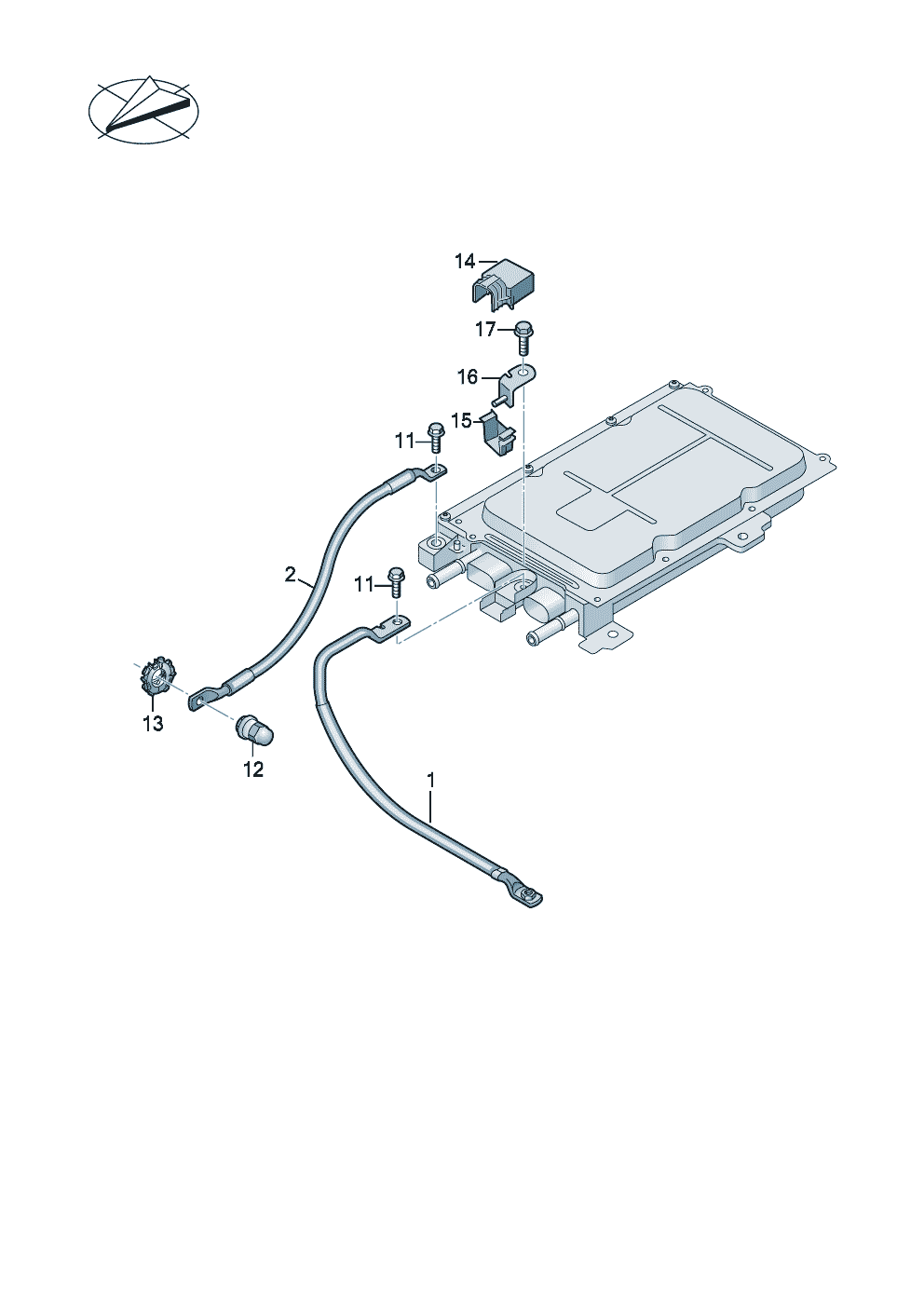 14
17
16
15
11
2
11
13
12
1