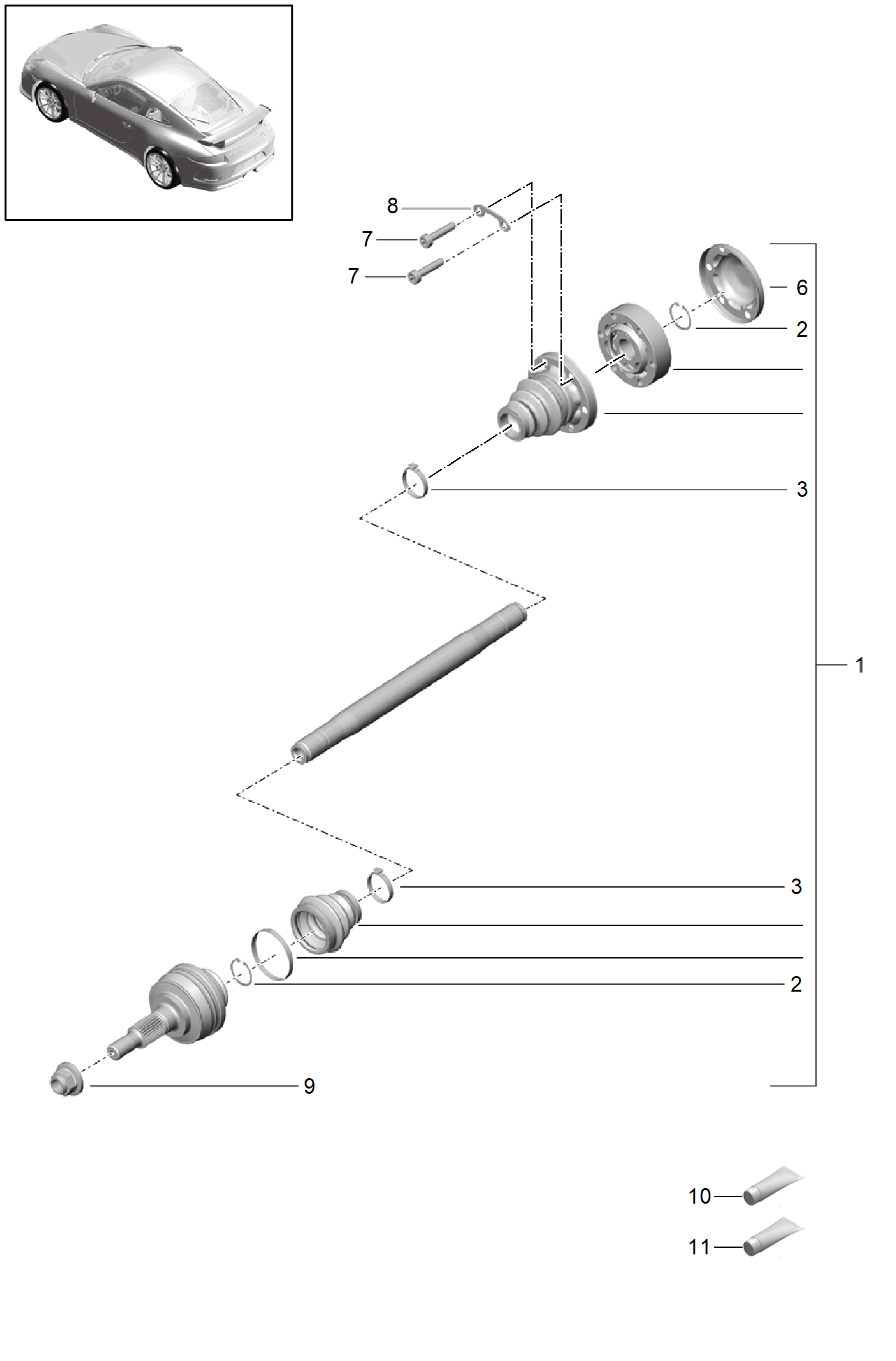 8
7
7
6
2
3
1
3
2
9
10
11