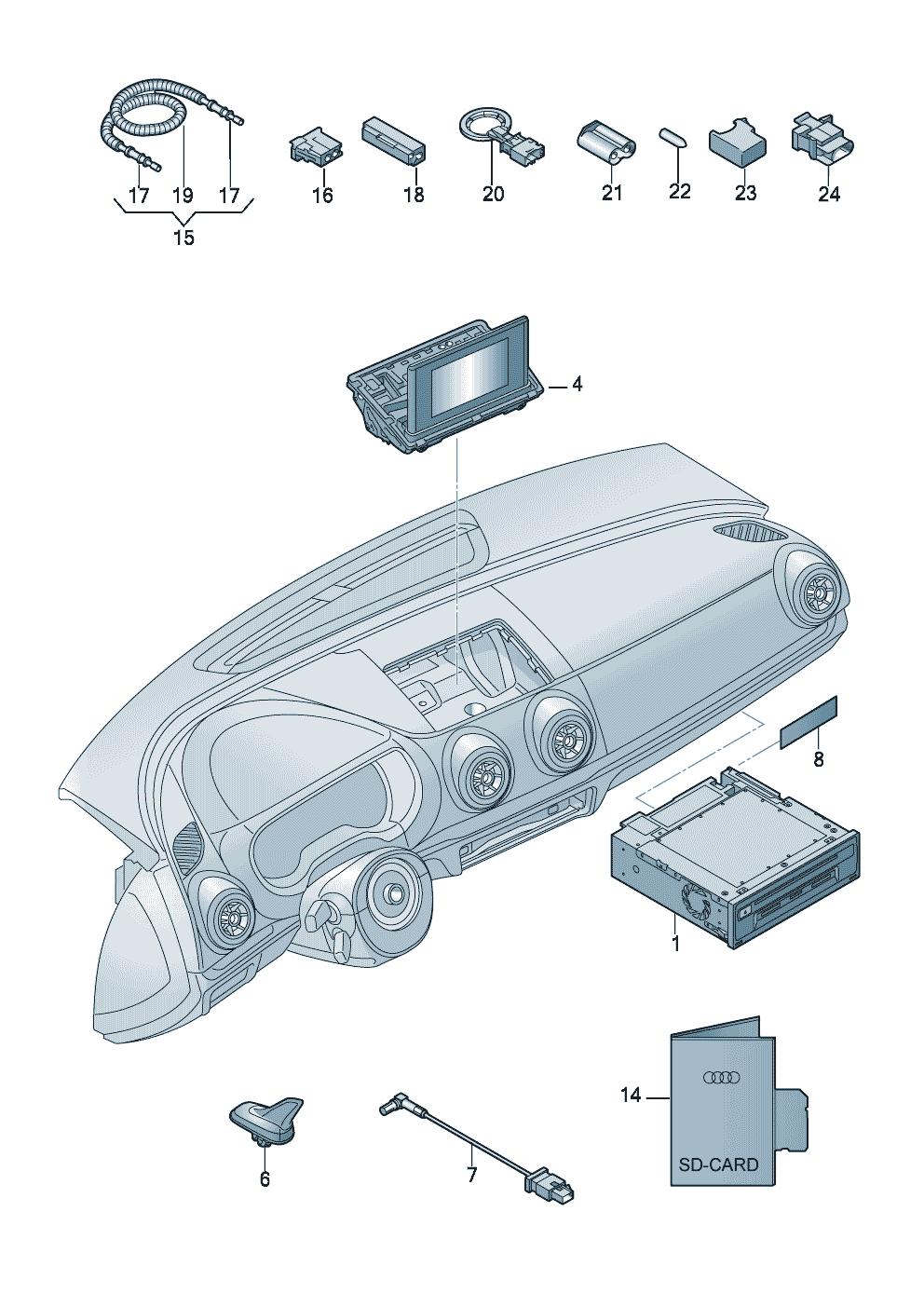 17 19 17
15
16
18
20
21
22
23
24
4
8
1
14
SD-CARD
6
7