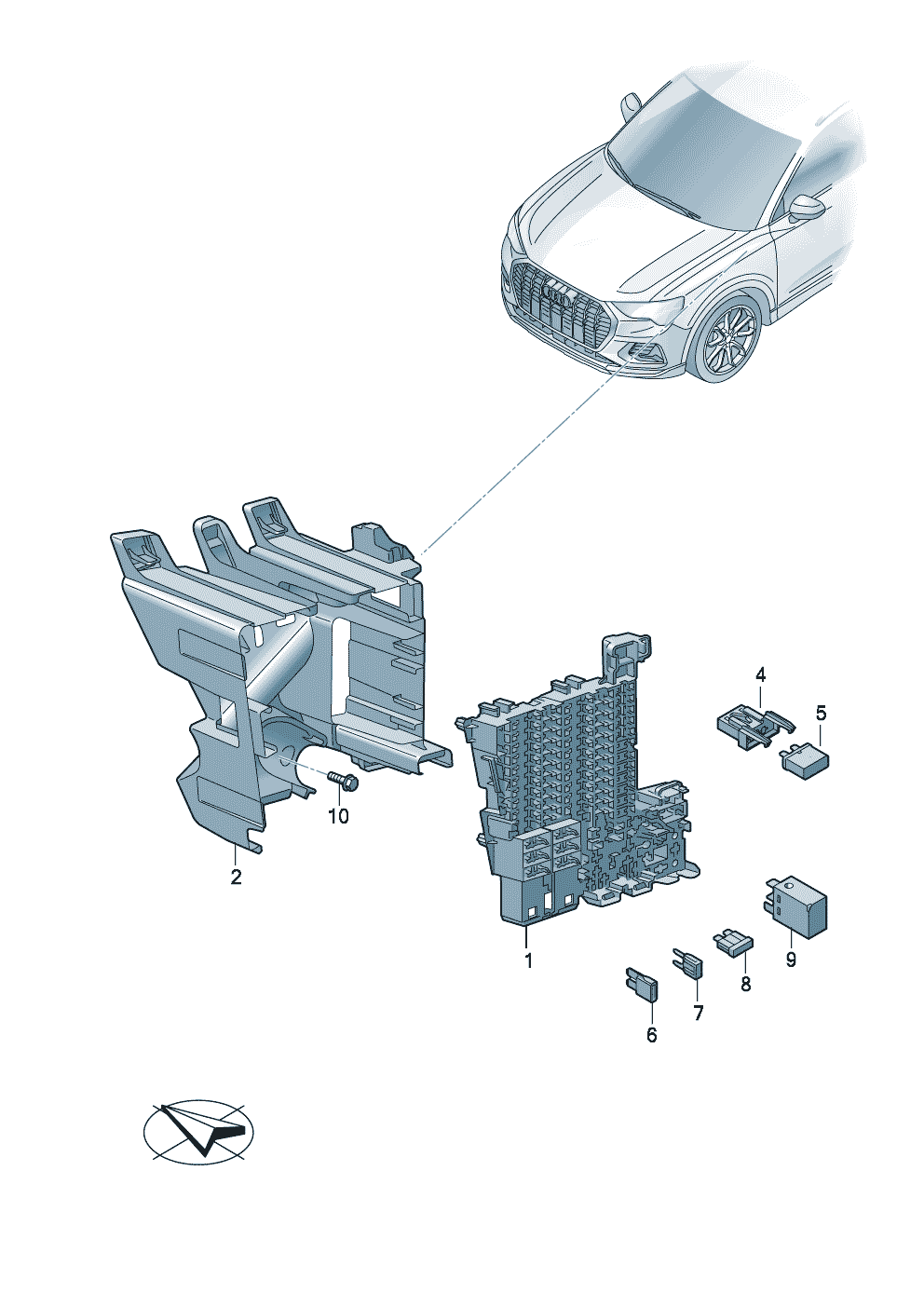 4
5
10
2
1
9
8
7
6