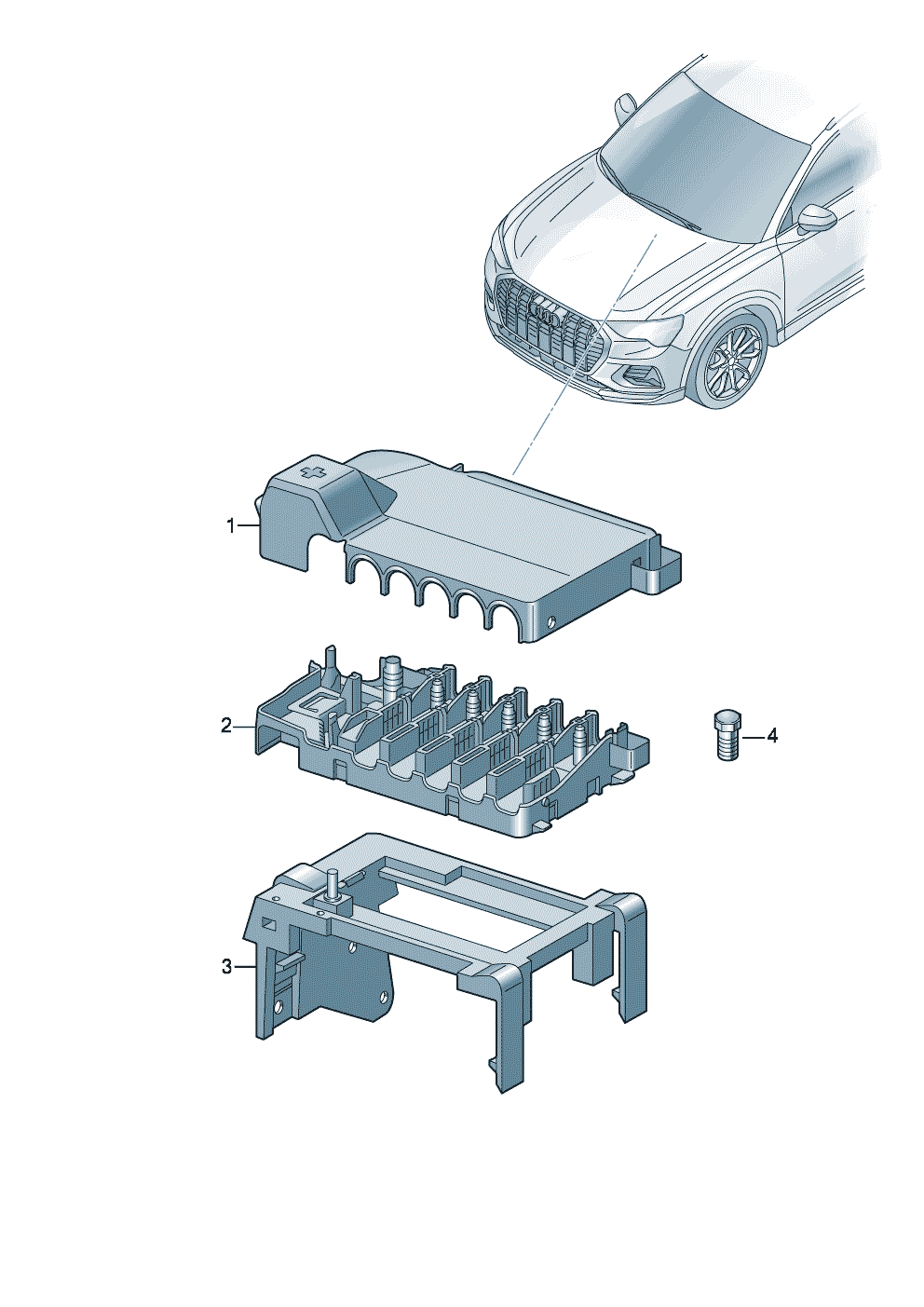 1

2

4

3