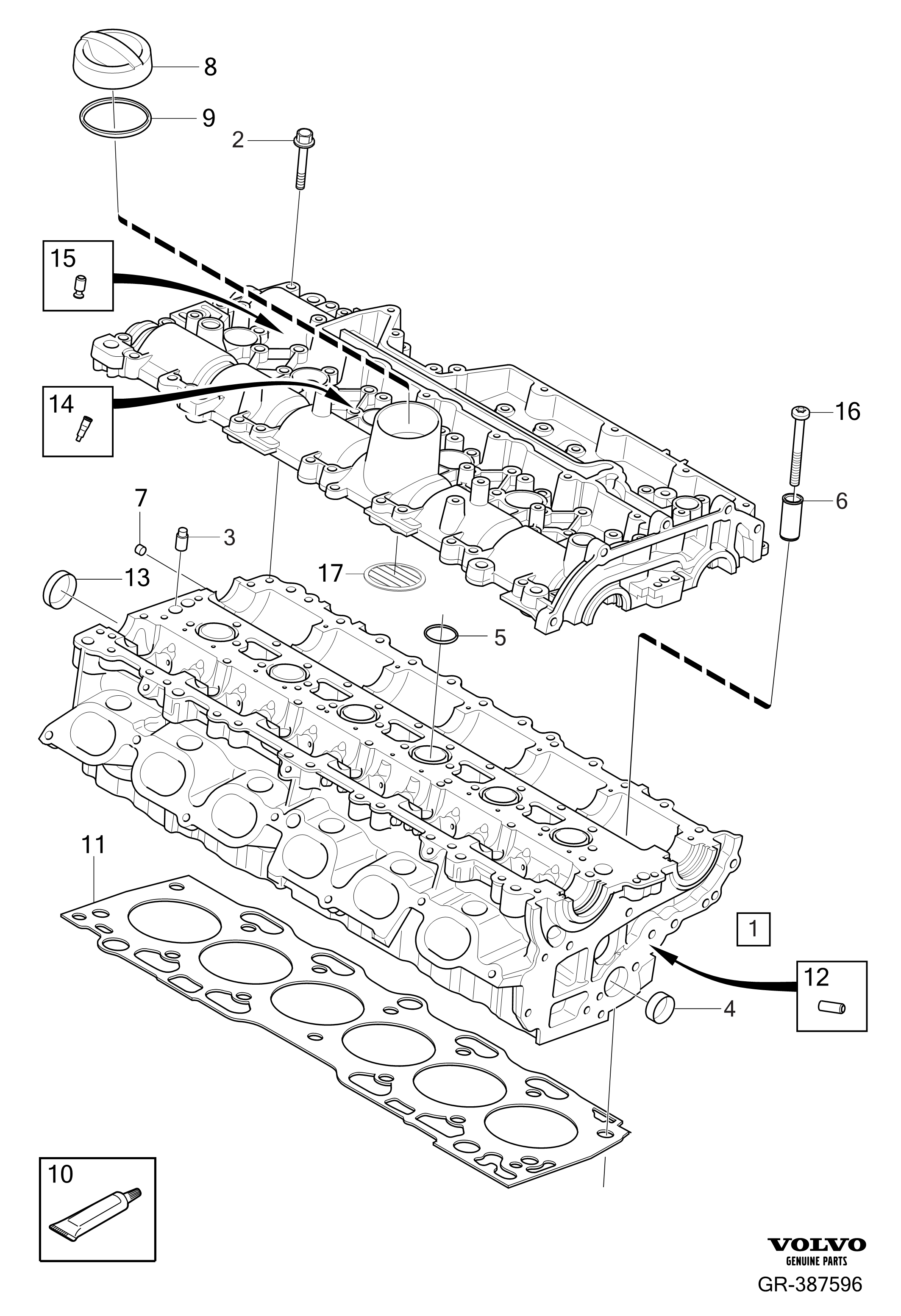 8
9
2
15
14
16
6
7
3
13
17
5
11
1
12
4
10
VOLVO
GENUINE PARTS
GR-387596