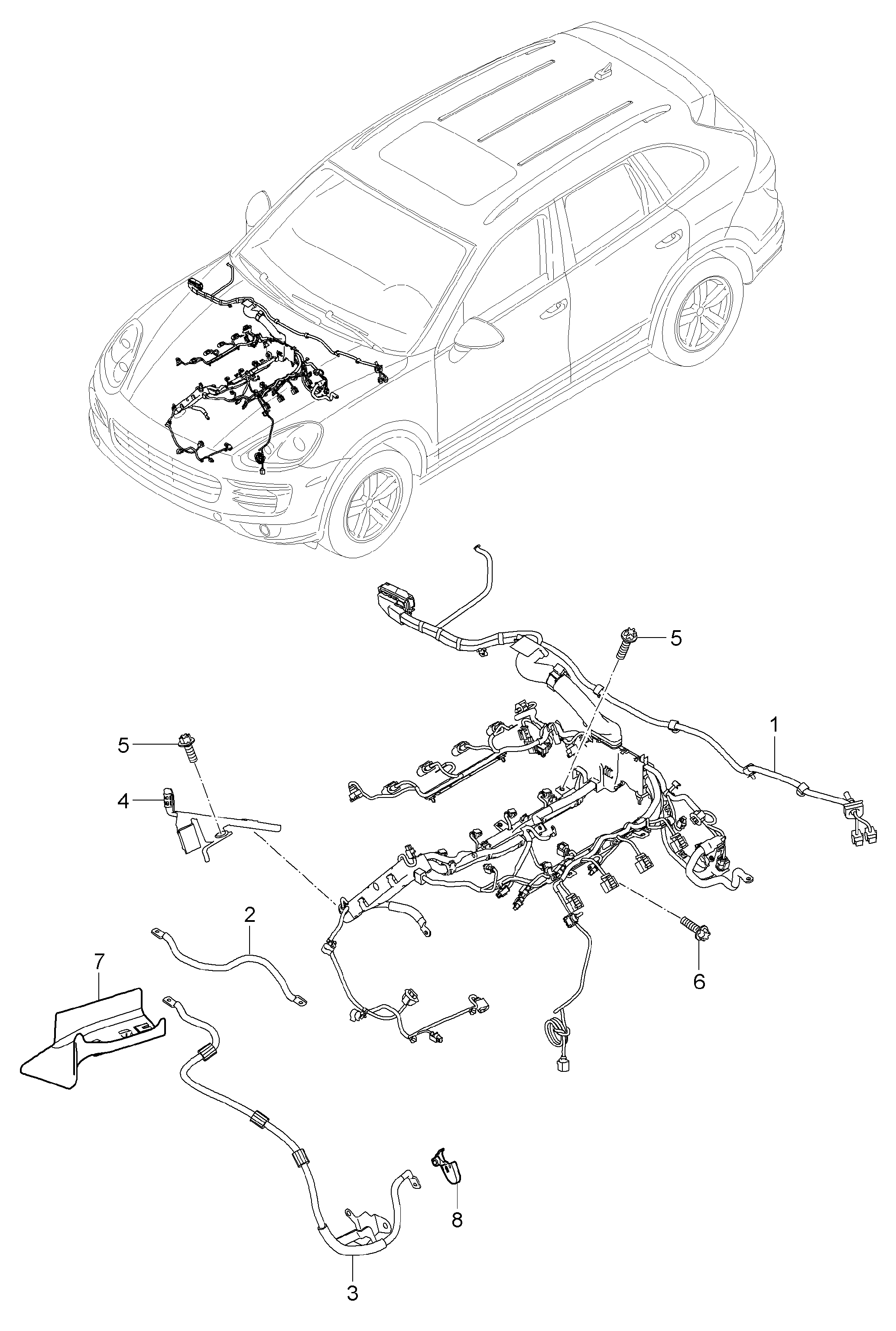 5
1
5
4
2
6
7
8
3