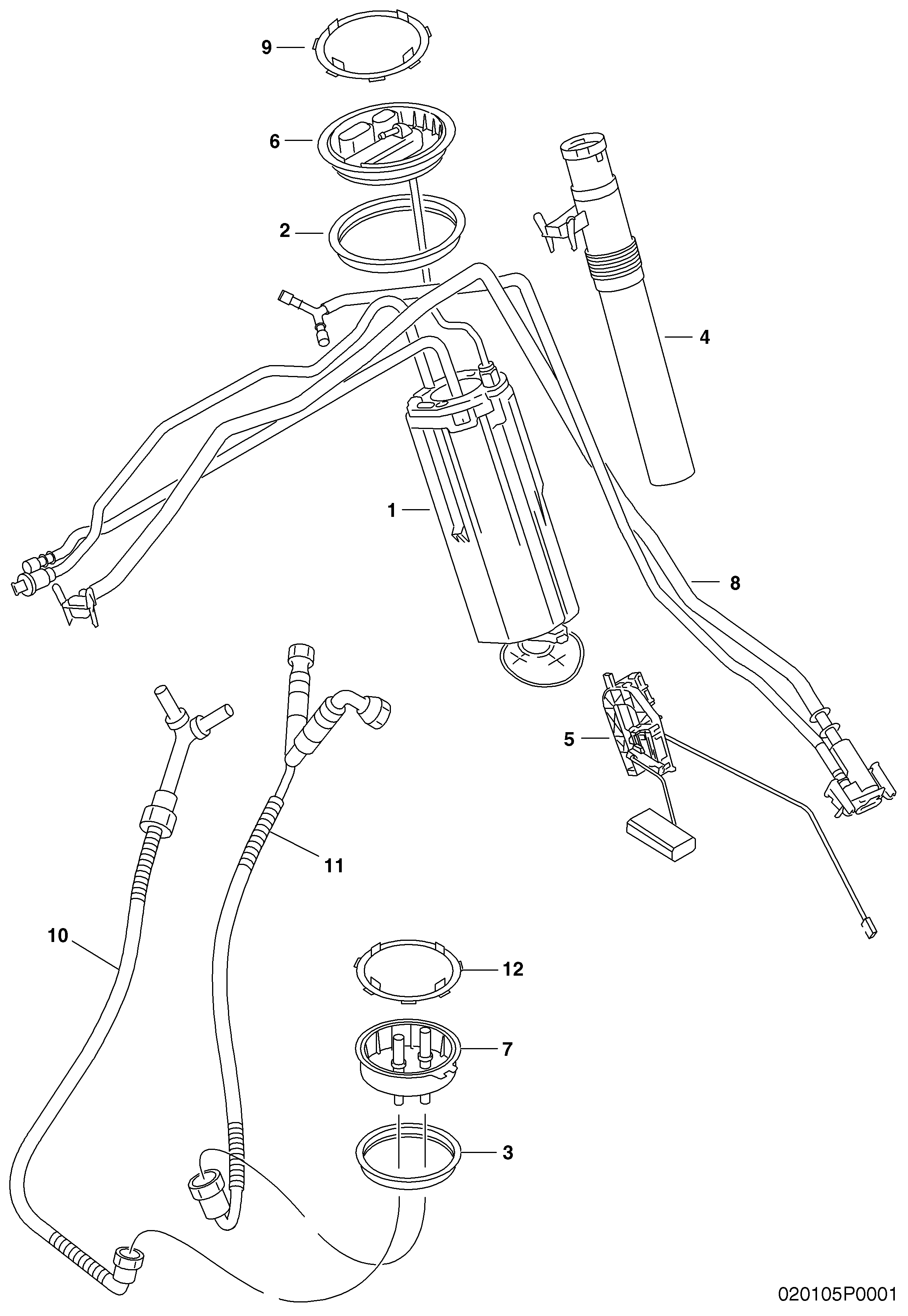 9
6
2
4
1
8
5
11
10
12
7
3
020105P0001