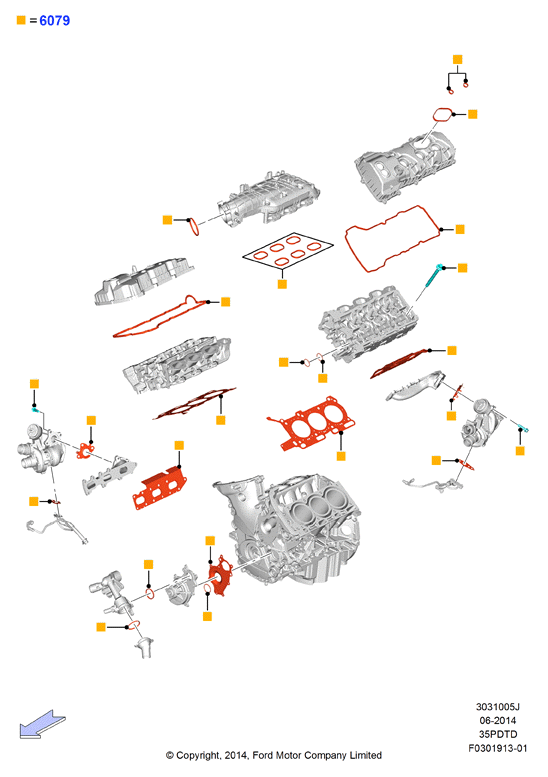 = 6079

3031005J
06-2014
35PDTD
F0301913-01

© Copyright, 2014, Ford Motor Company Limited