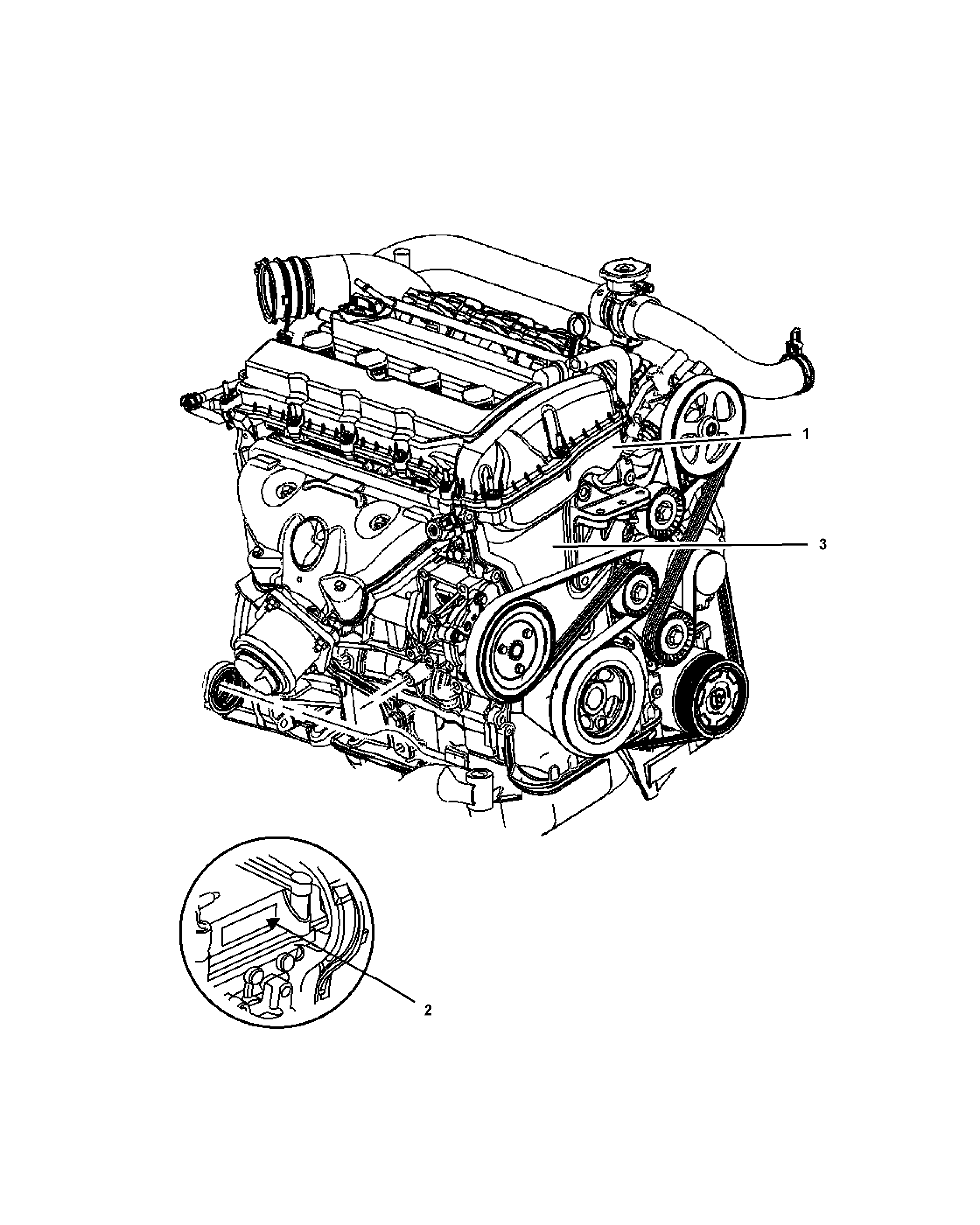 1
3
2