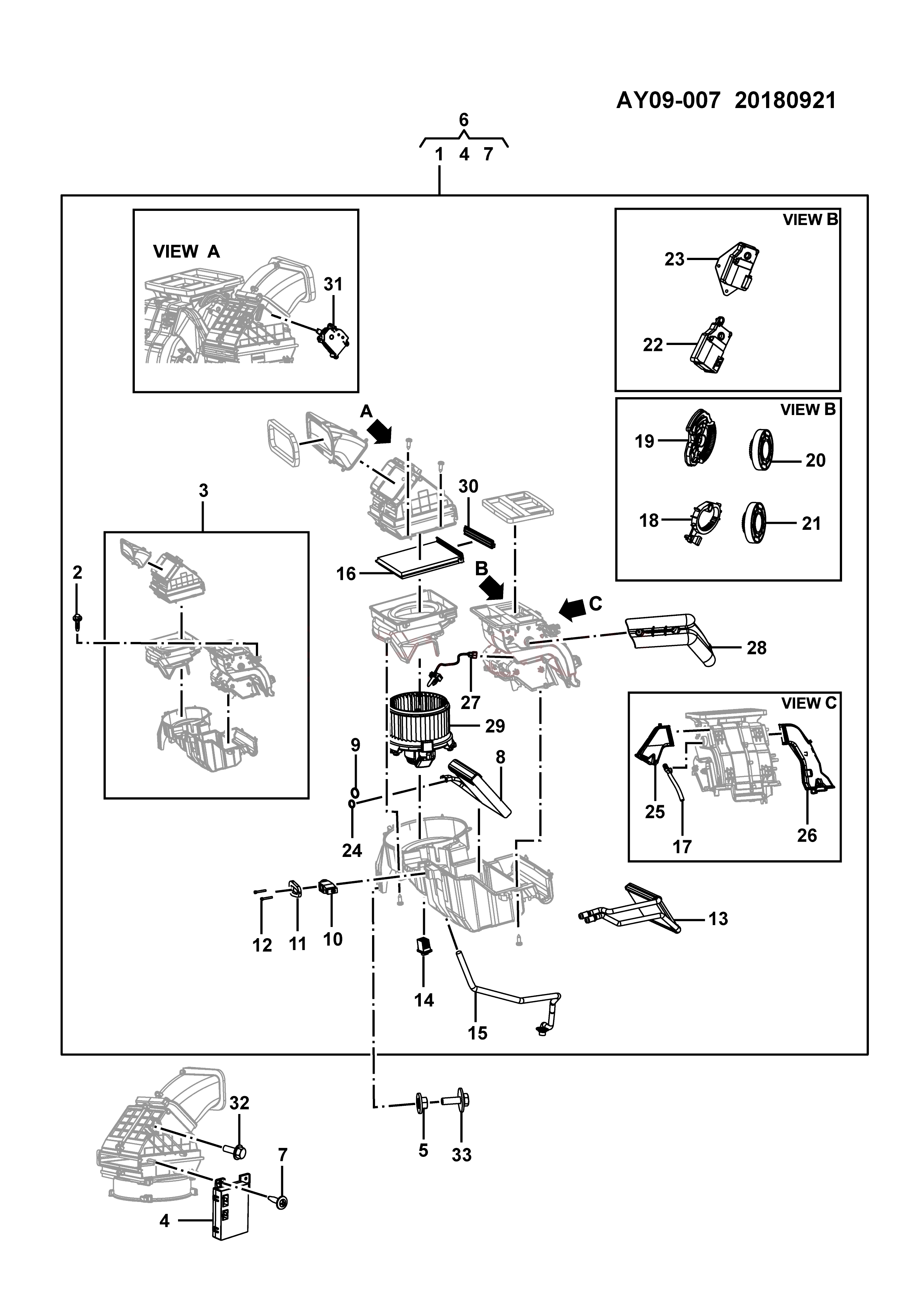 AY09-007 20180921

6

1 4 7

VIEW A

31

VIEW B

23

22

VIEW B

19

20

18

21

A

30

3

2

16

B

C

28

27

29

VIEW C

25

17

26

9

8

24

12

11

10

13

14

15

32

7

4

5

33