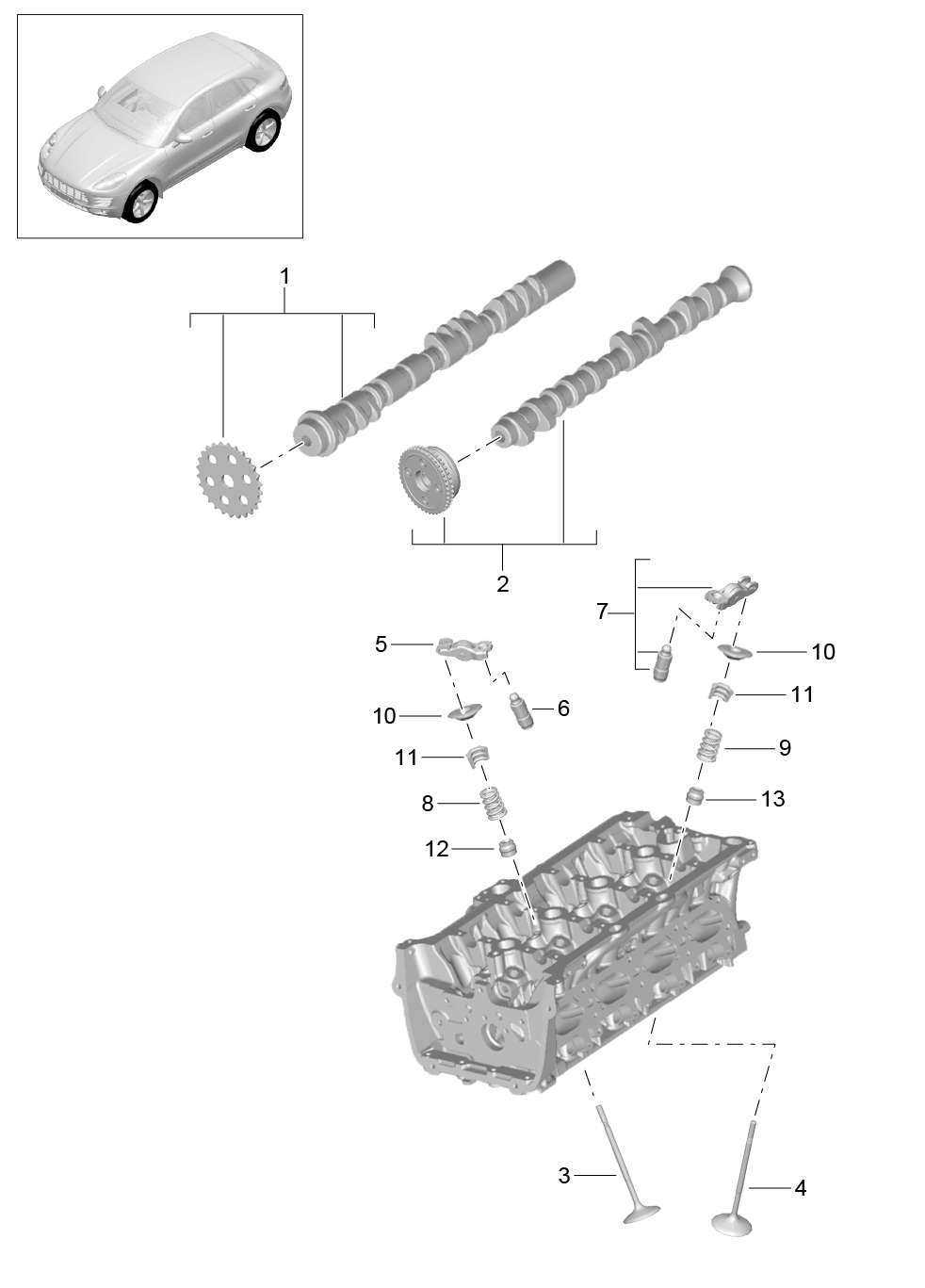 1
2
7
5
10
6
10
11
11
9
8
13
12
3
4