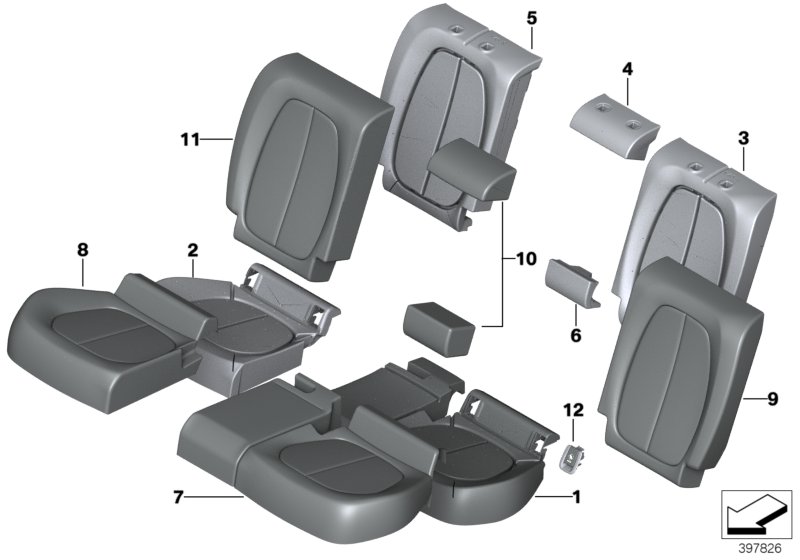 5
4
11
3
8
2
10
6
12
9
7
1
397826