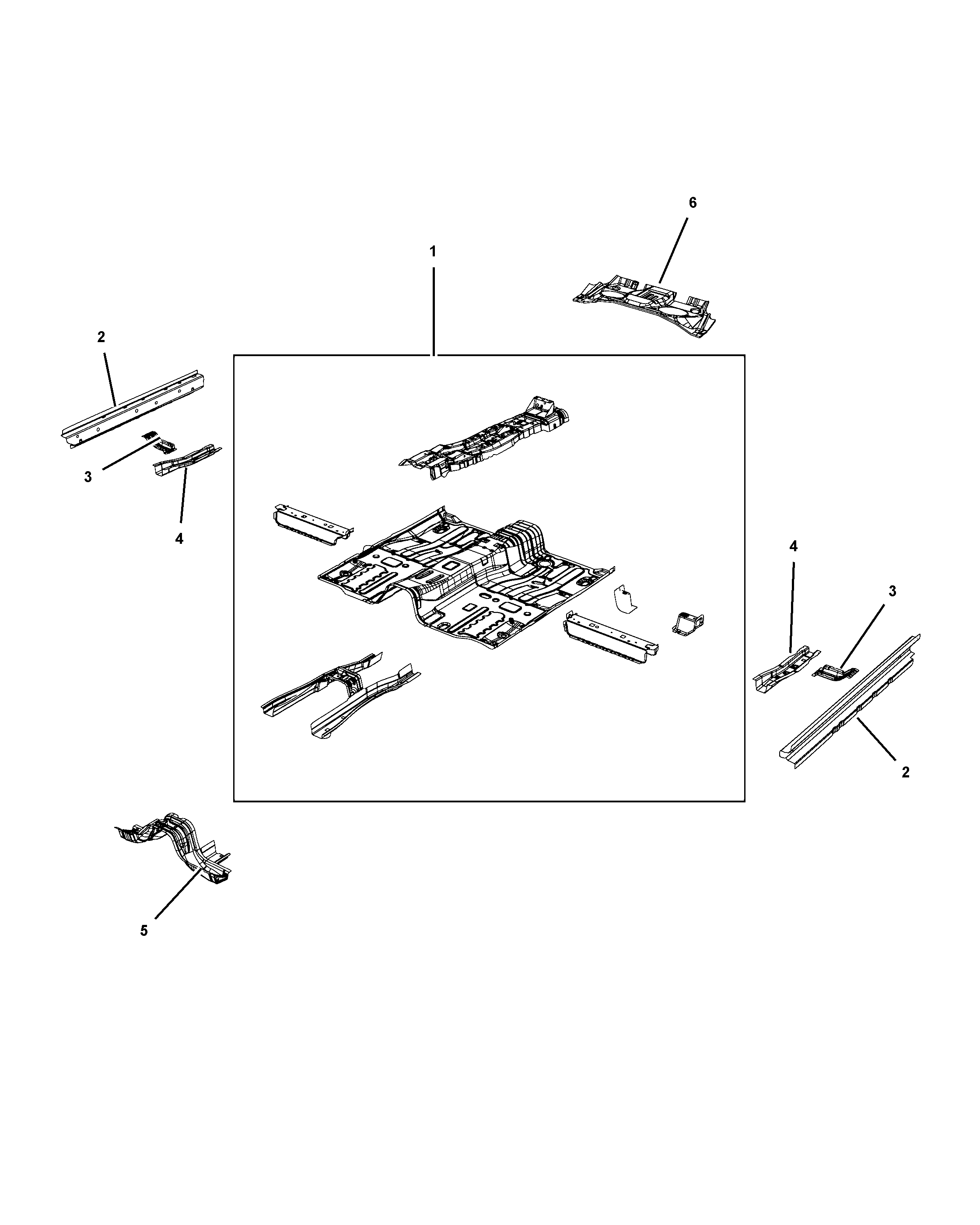 6

1

2

3

4

4

3

2

5