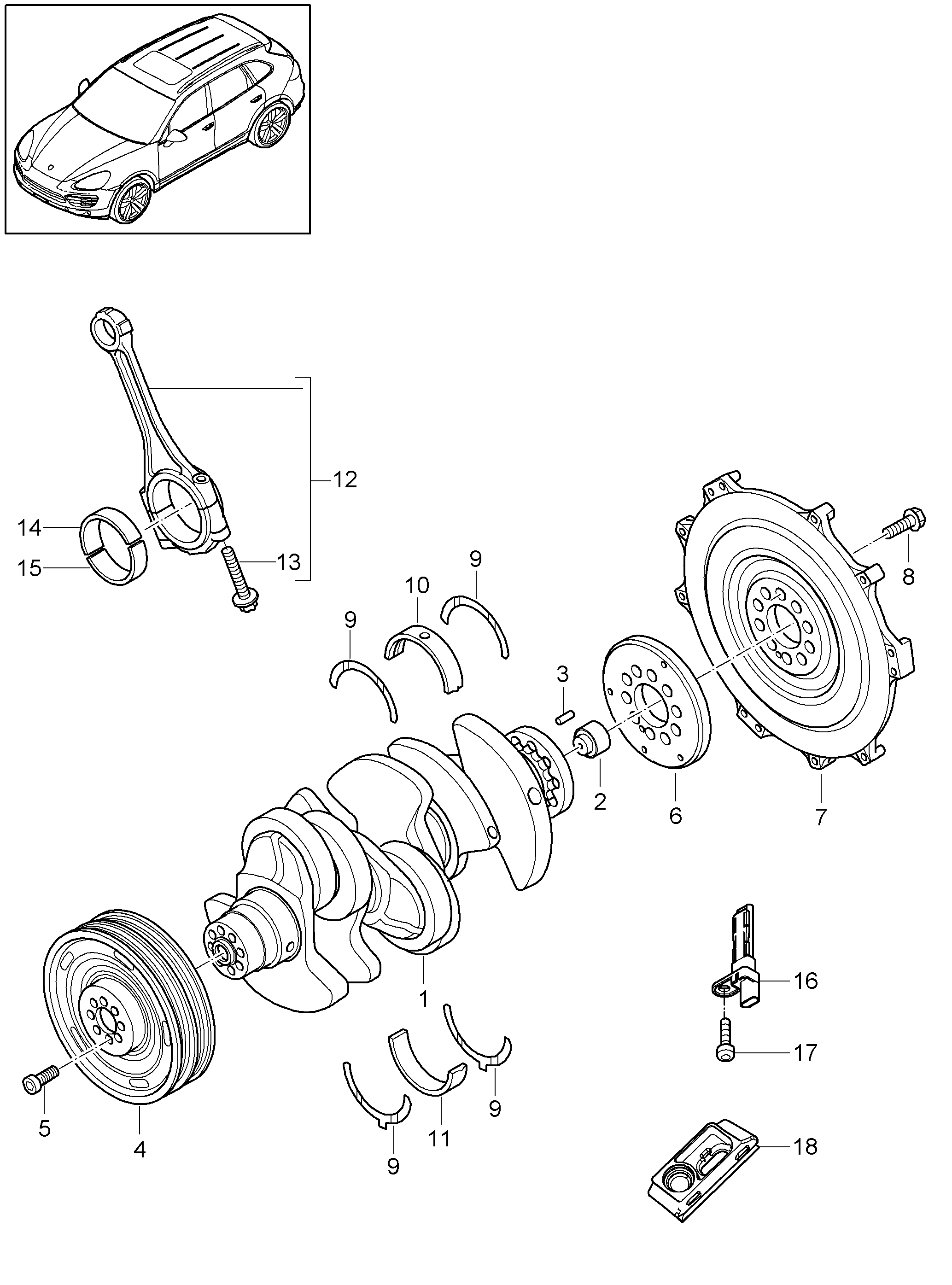 12
14
15
13
9
10
9
8
3
2
6
7
1
16
17
5
4
9
11
9
18