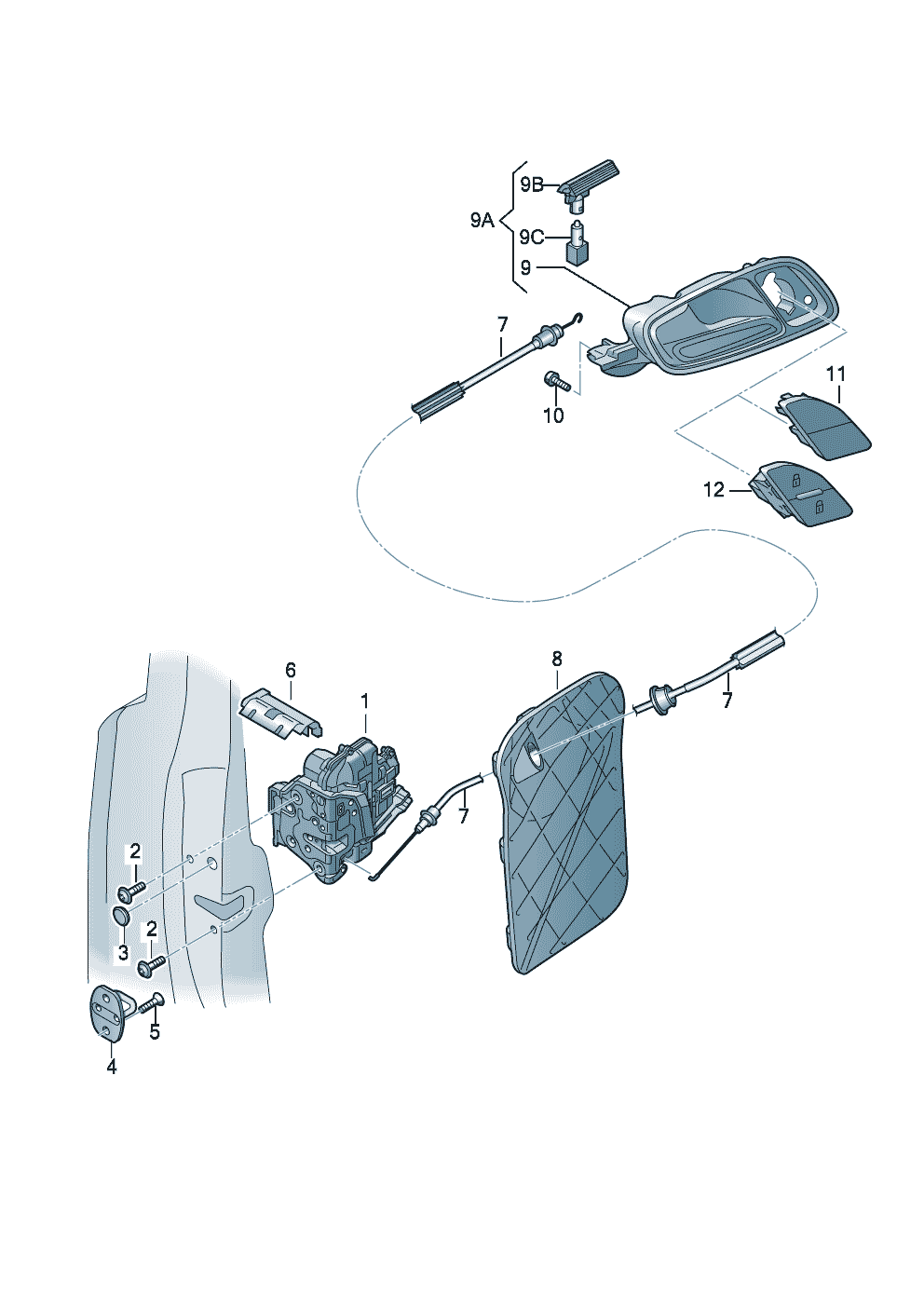 9B
9A
9C
9
7
10
11
12
6
1
8
7
7
2
3
2
5
4