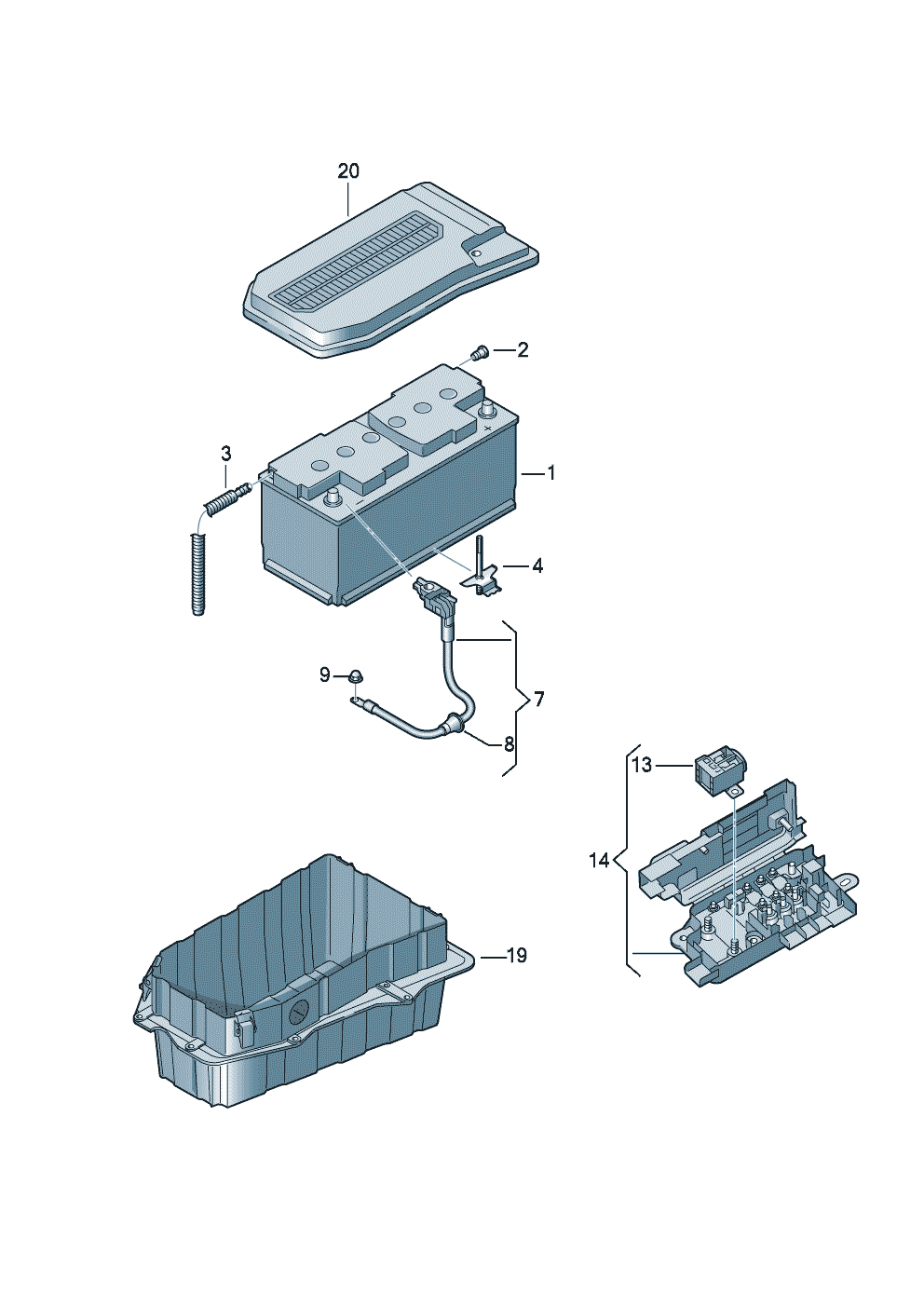 20
2
3
1
4
9
7
8
13
14
19