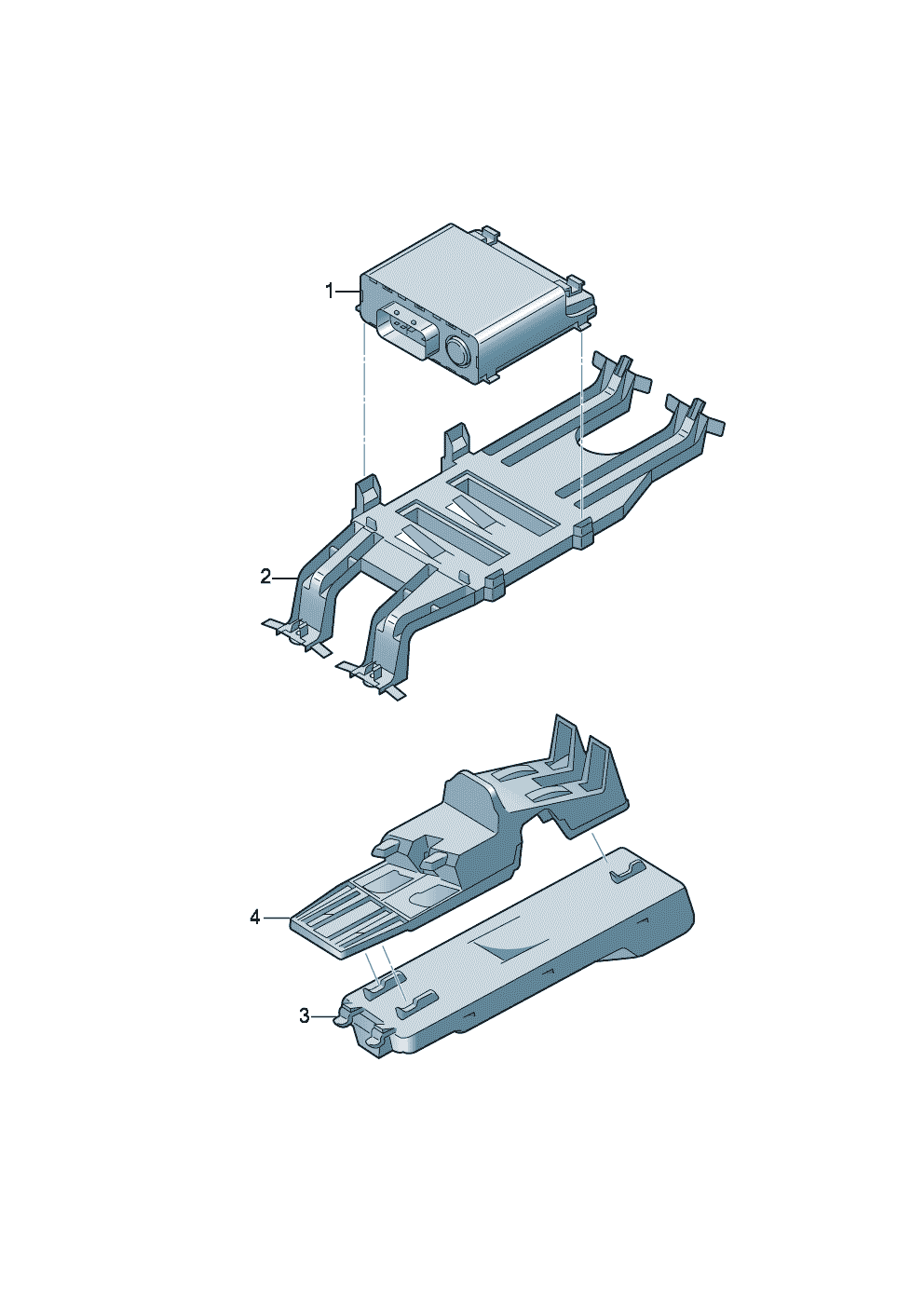 1
2
4
3