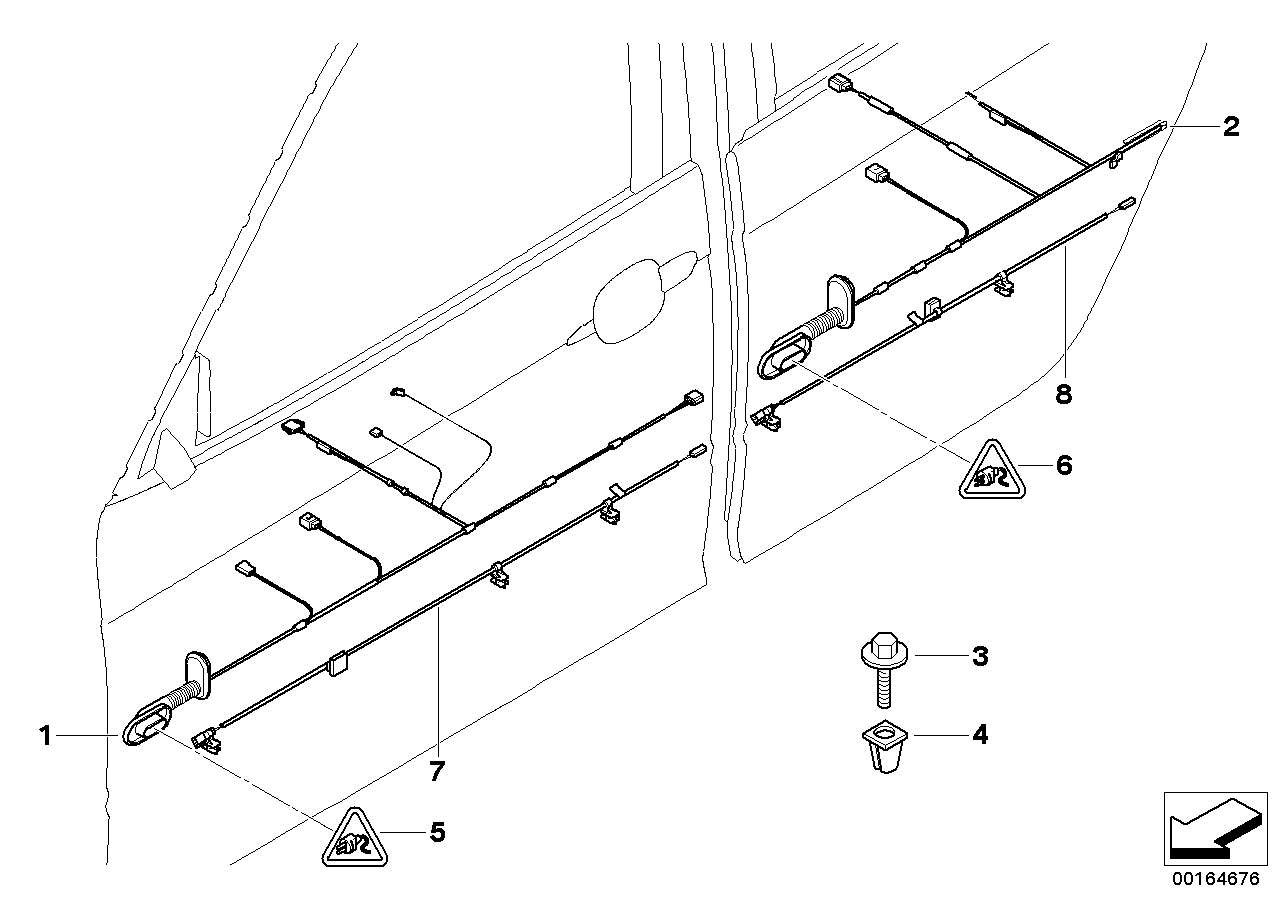 2
8
6
3
4
1
7
5
00164676