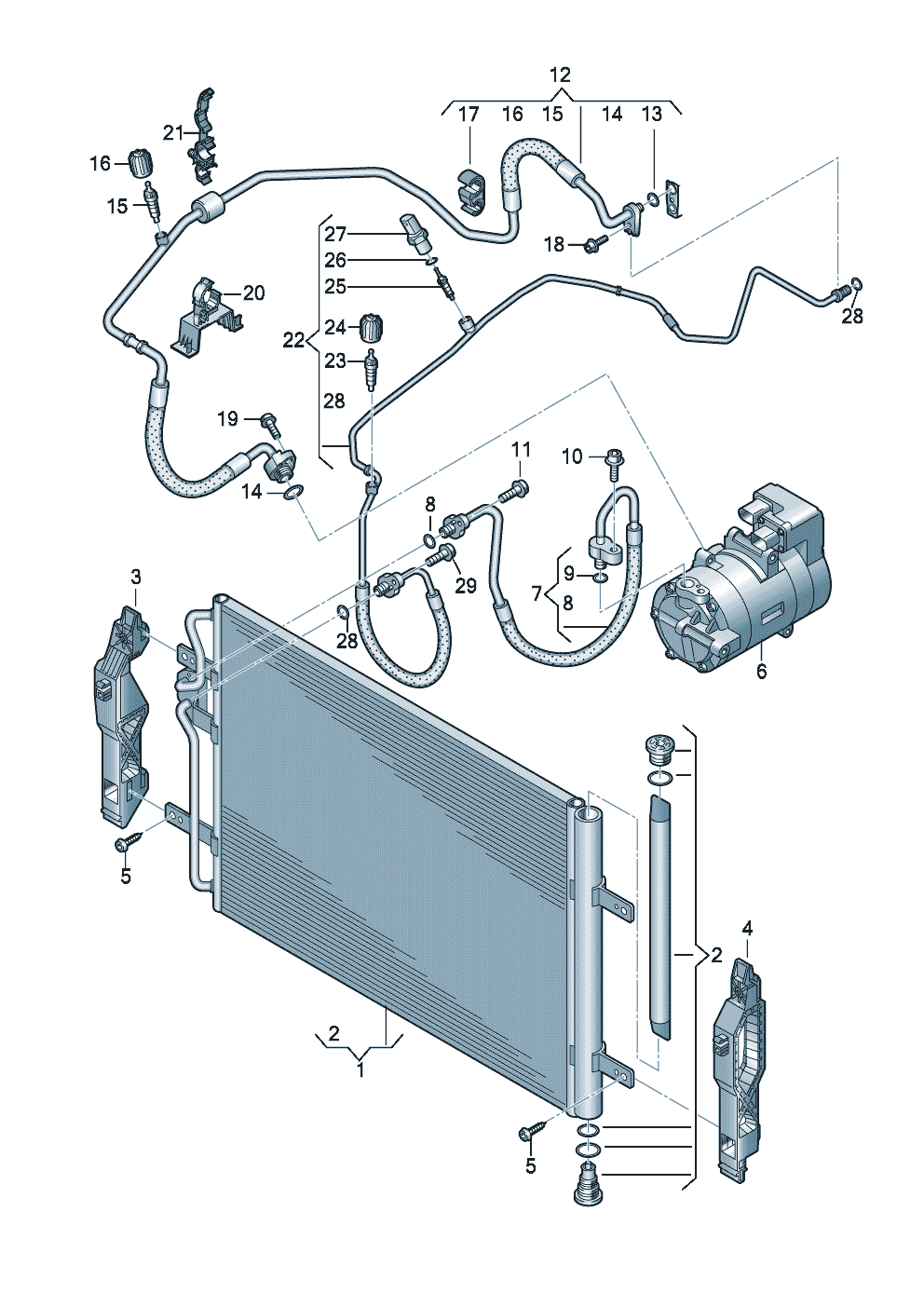 12
17 16 15 14 13
21
16
15
27
26
25
18
28
20
22
24
23
28
19
14
11
10
8
29
9
7
8
3
28
6
5
2
4
2
1
5