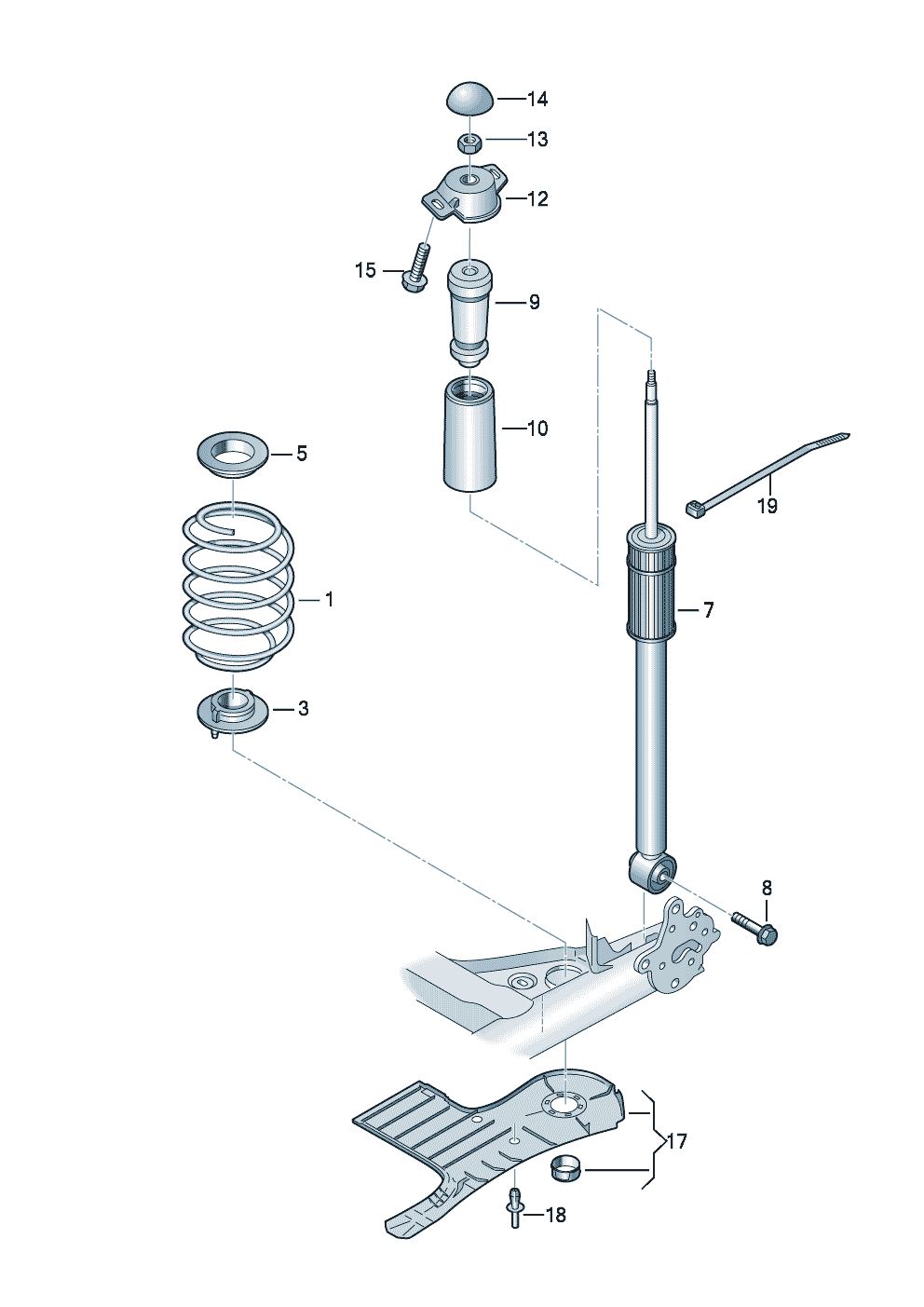 14
13
12
15
9
10
5
19
1
7
3
8
17
18