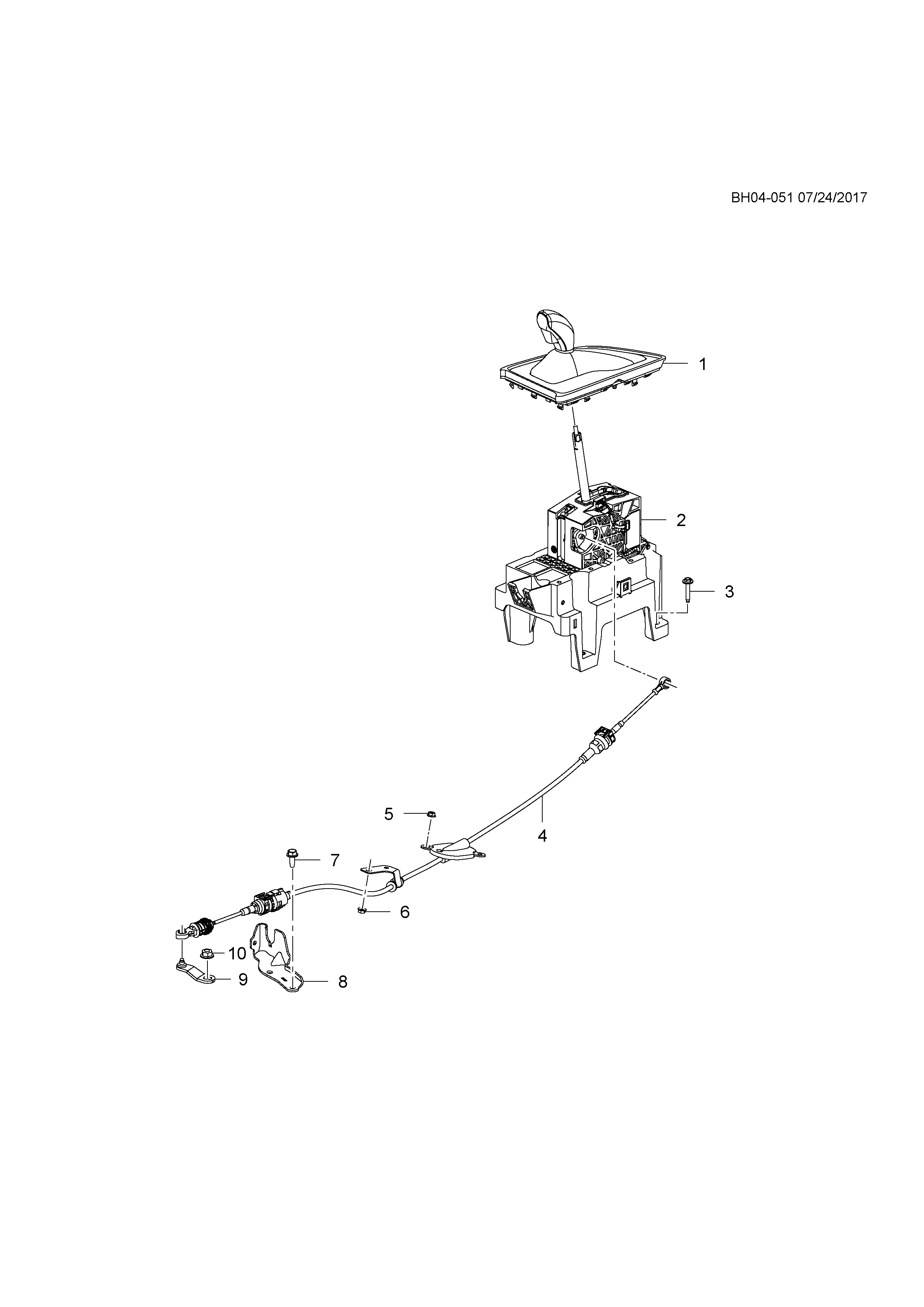 BH04-051 07/24/2017

1

2

3

4

5

7

6

10

9

8