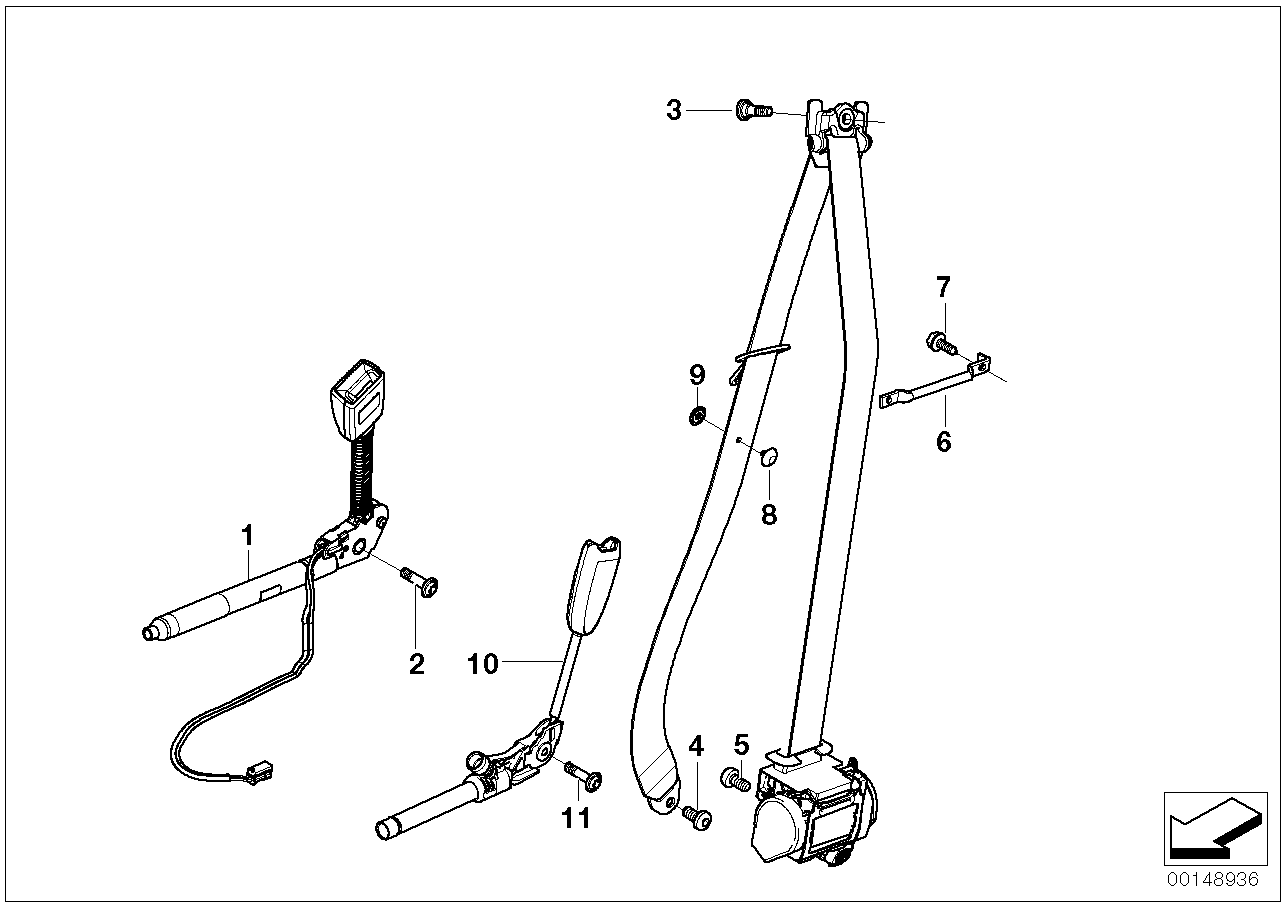 3
7
9
6
8
1
2
10
4
5
11
00148936