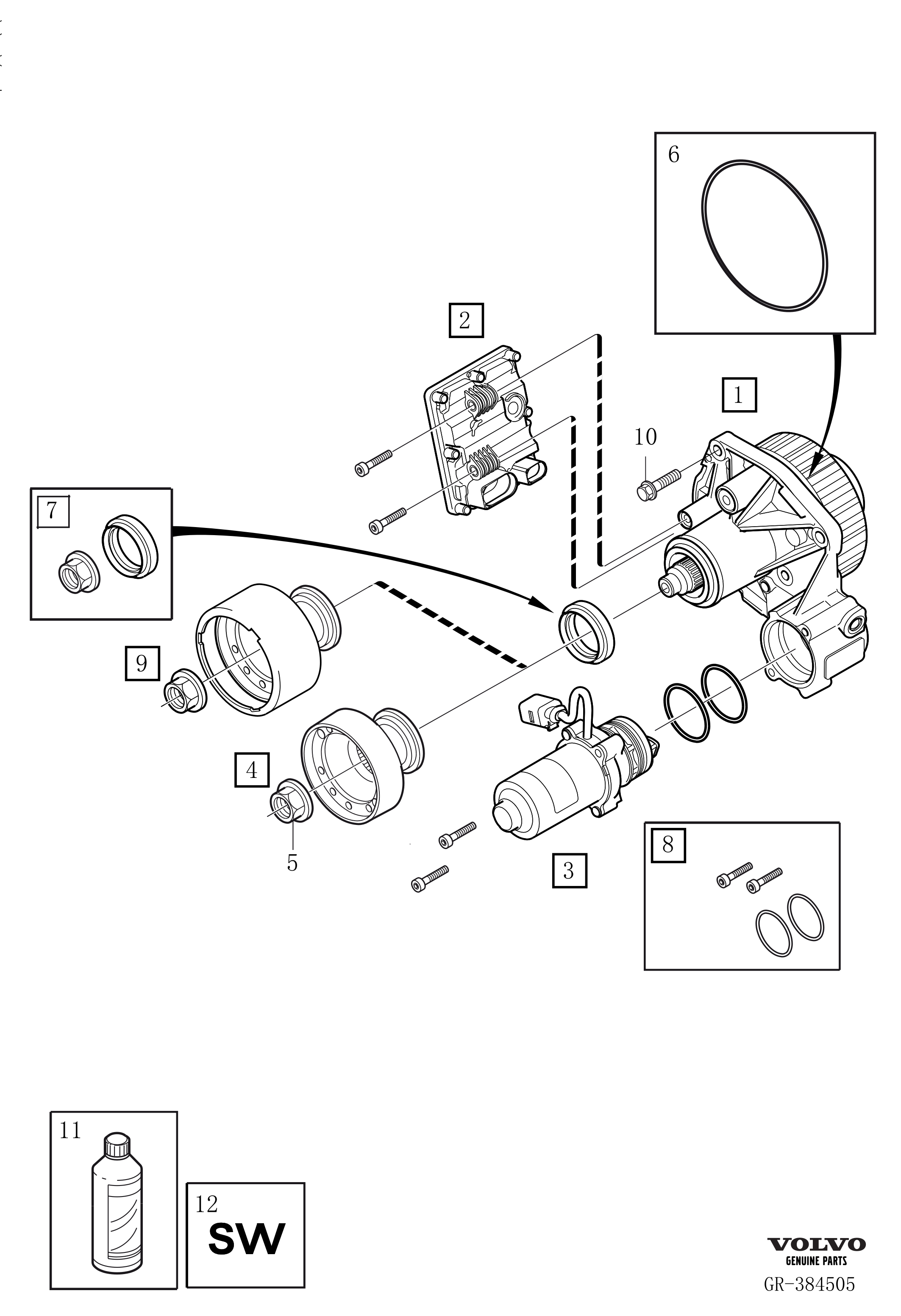 6

2

1

10

7

9

4

5

3

8

11

12
SW

VOLVO
GENUINE PARTS
GR-384505