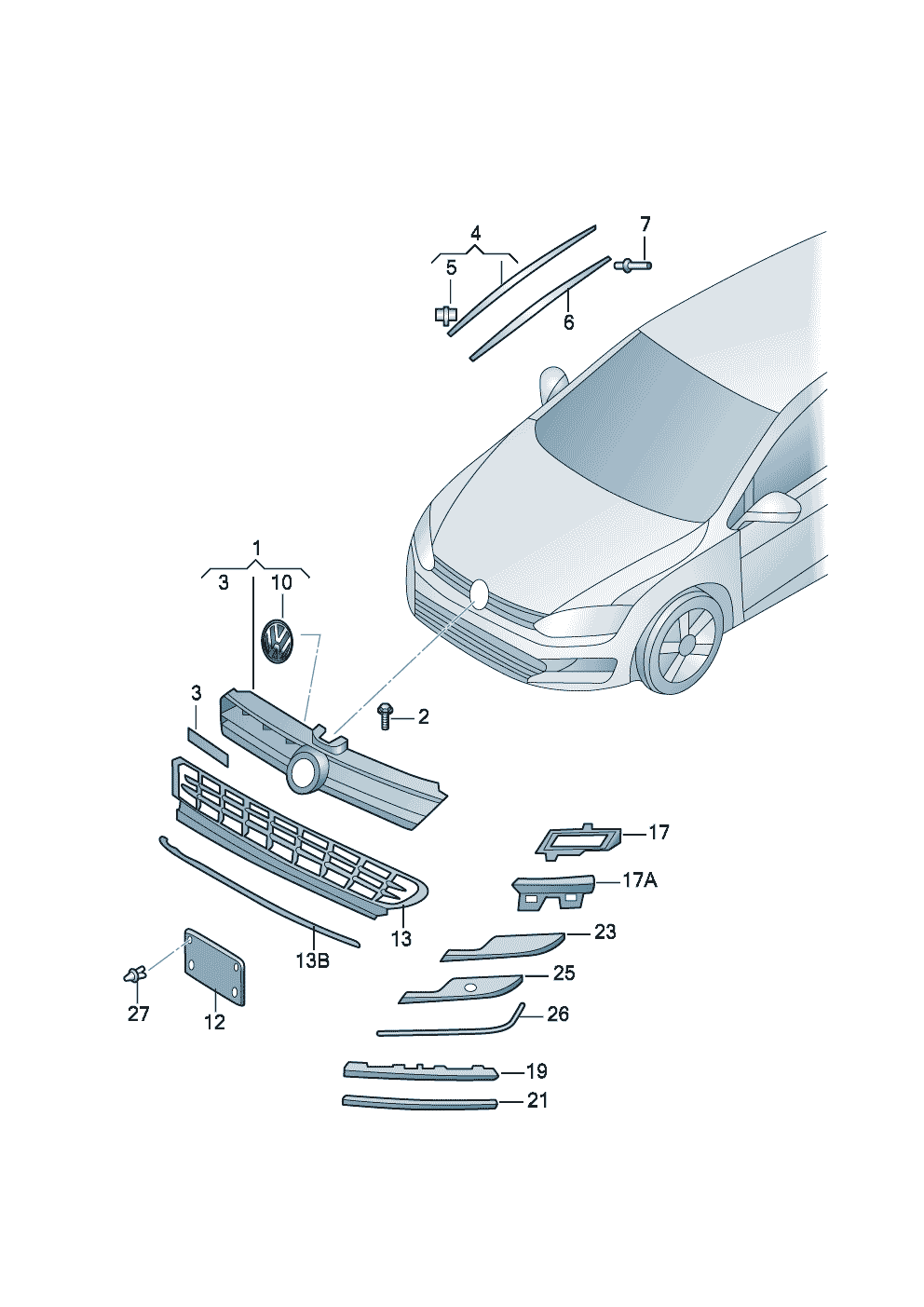 4
7
5
6
1
3
10
3
2
17
17A
13
23
13B
25
27
12
26
19
21