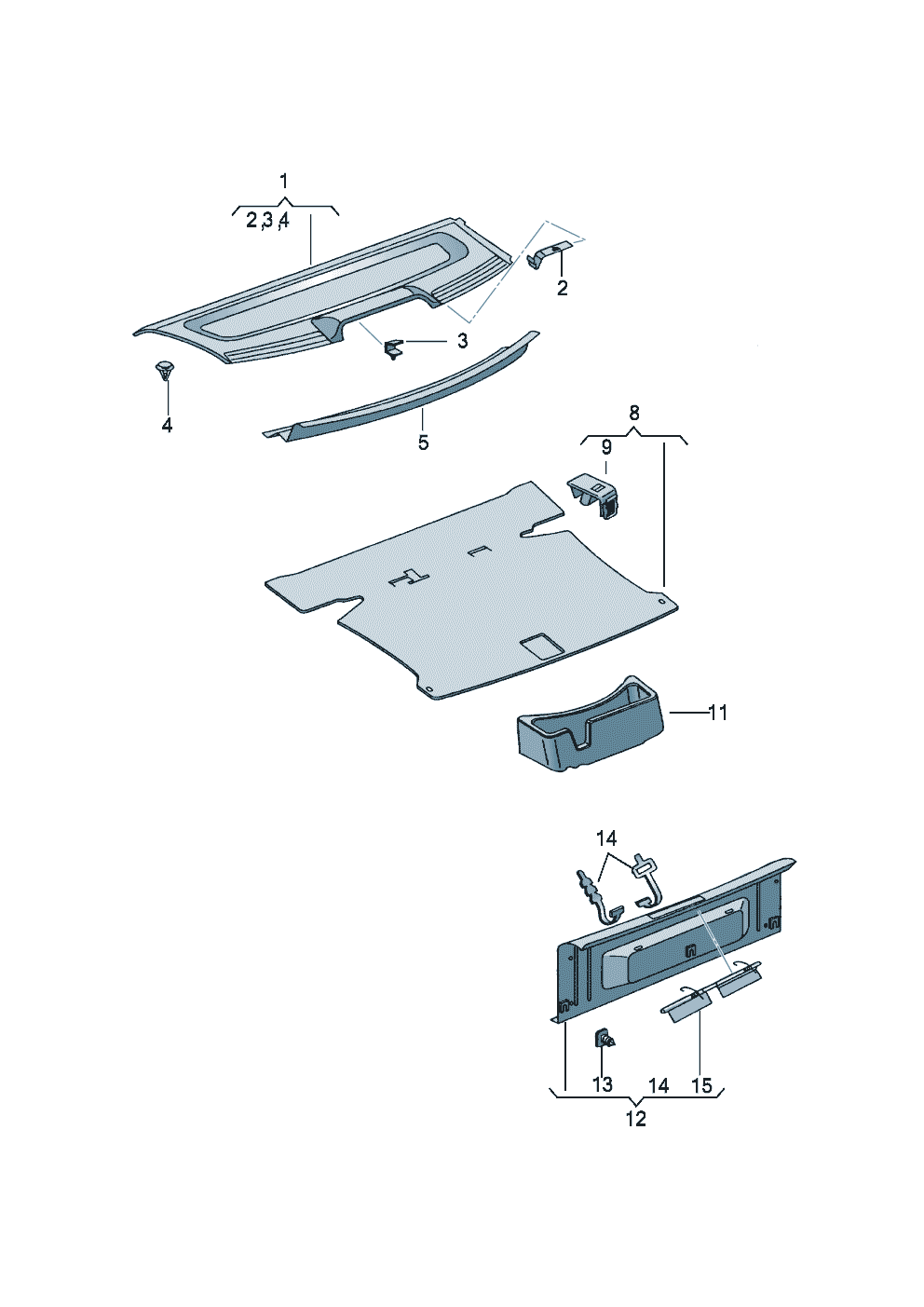 1
2,3,4
2
3
4
5
8
9
11
14
13 14 15
12