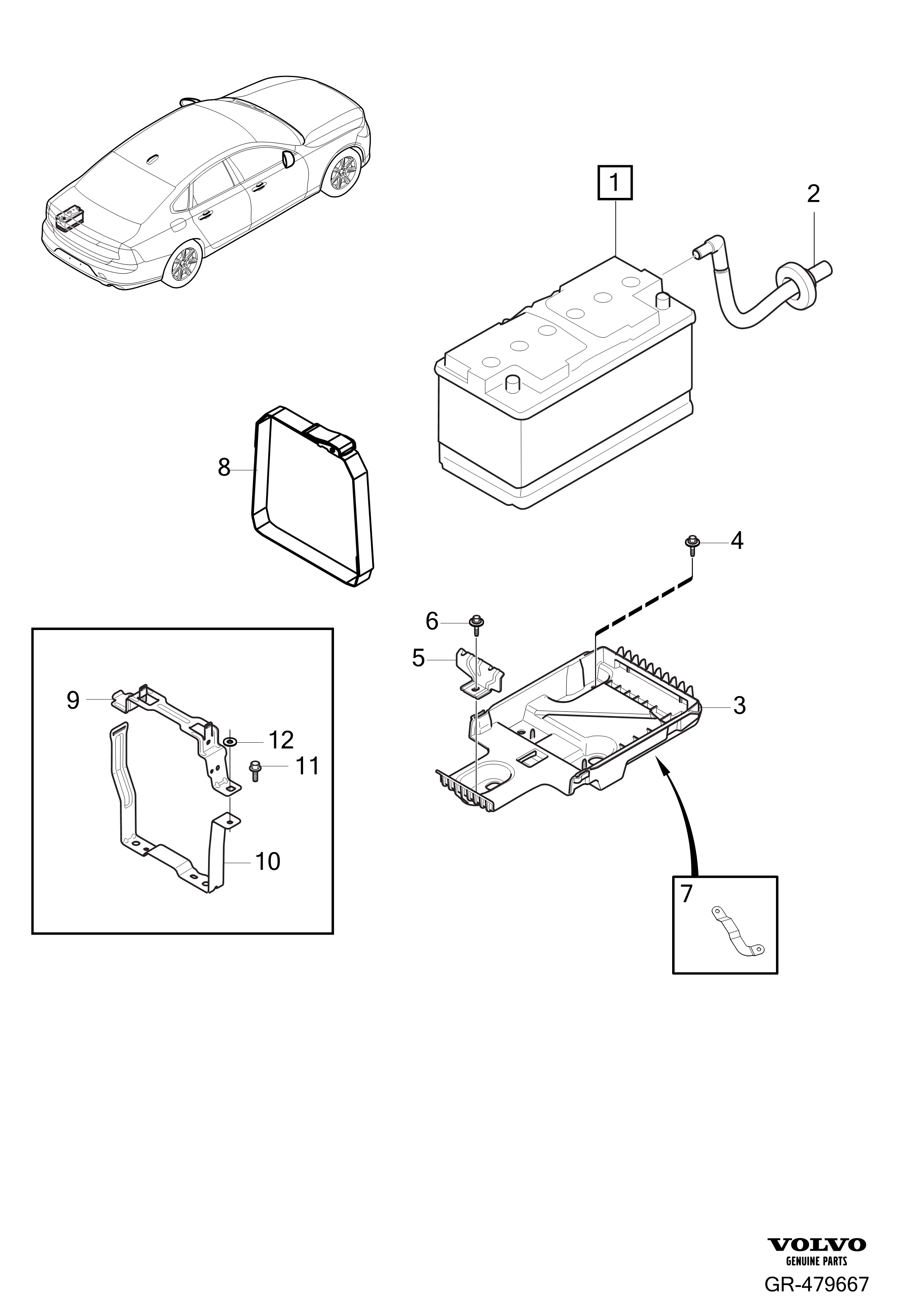 1
2
8
4
6
5
3
9
12
11
10
7
VOLVO
GENUINE PARTS
GR-479667